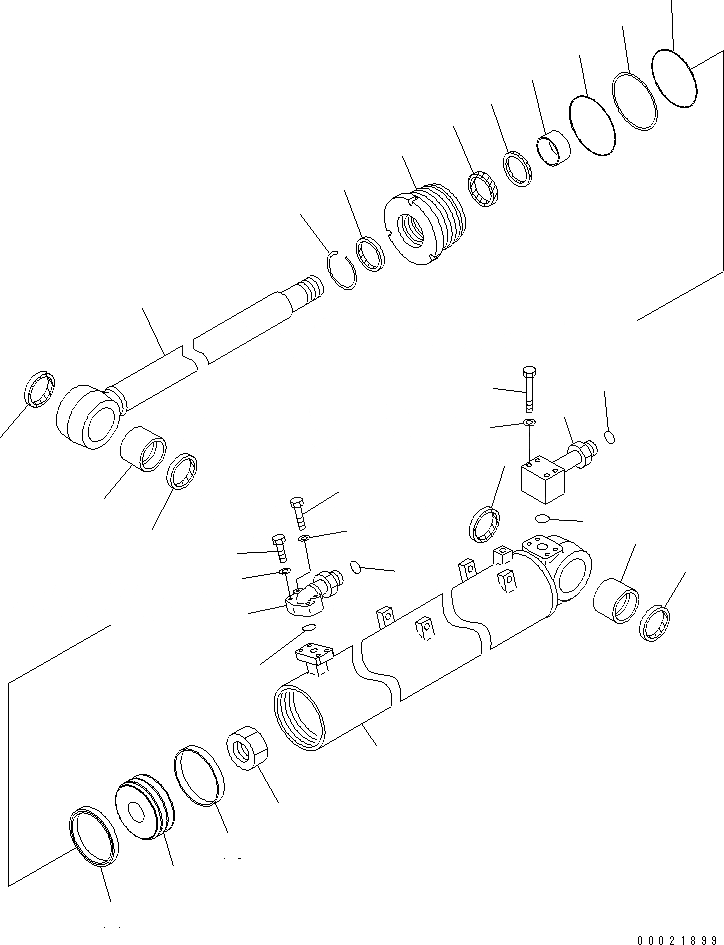 00021899