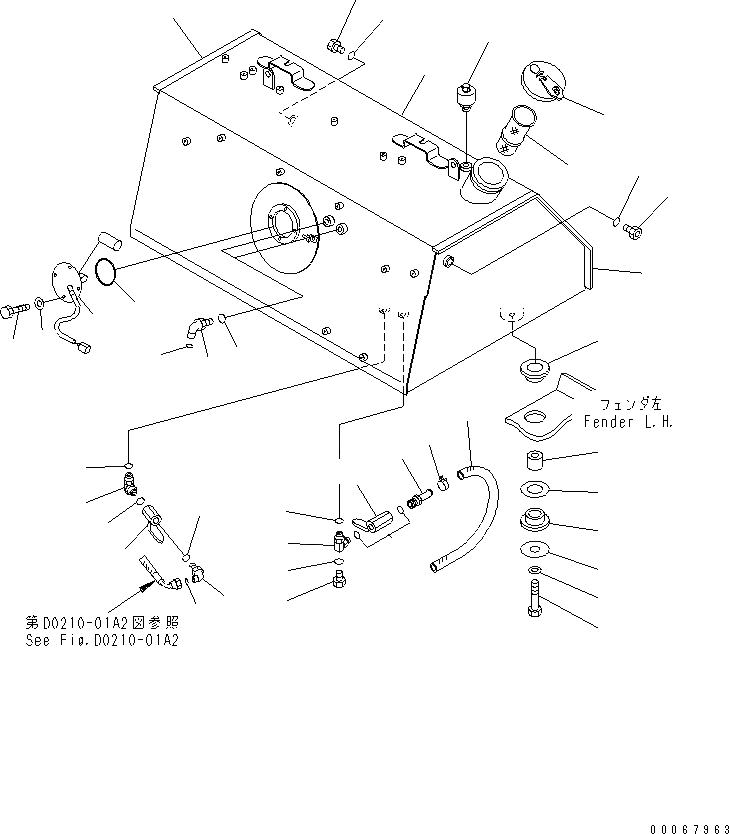 フェンダ左
Fender L.H.

第D0210-01A2図参照
See Fig.D0210-01A2

00067963