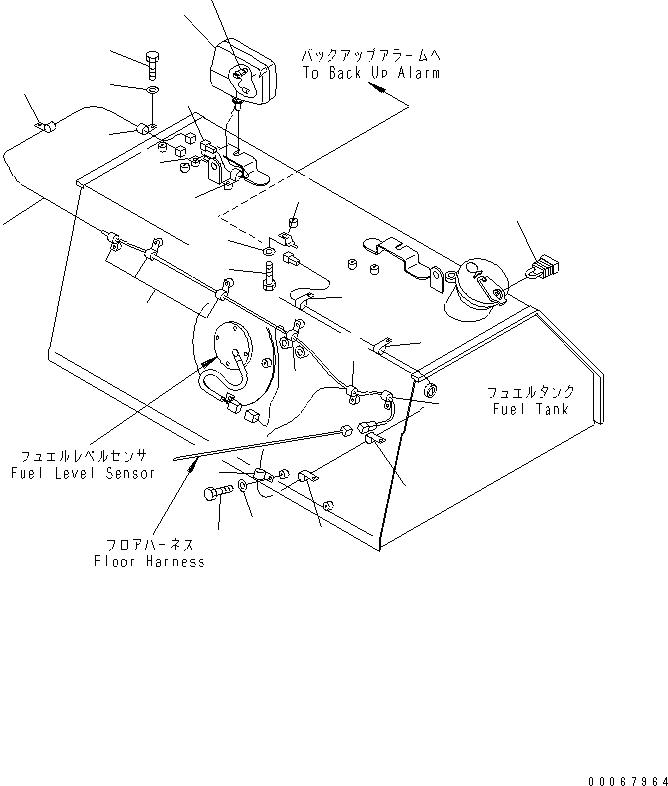 バックアップアラームへ
To Back Up Alarm

フュエルタンク
Fuel Tank

フュエルレベルセンサ
Fuel Level Sensor

フロアハーネス
Floor Harness

00067964