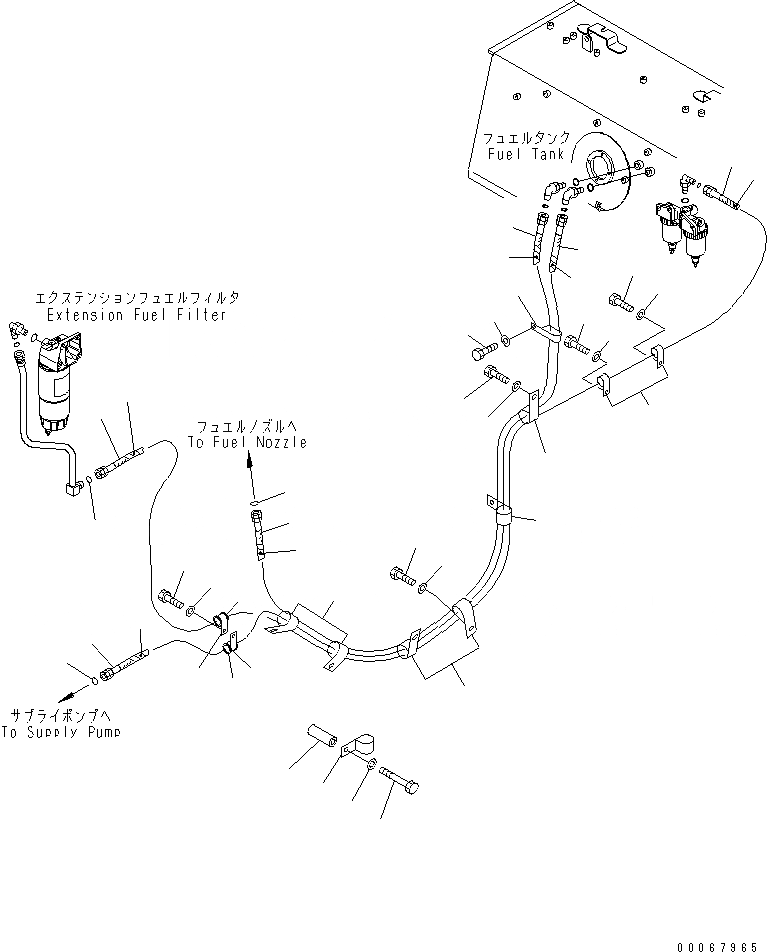 フュエルタンク
Fuel Tank

エクステンションフュエルフィルタ
Extension Fuel Filter

フュエルノズルへ
To Fuel Nozzle

サプライポンプへ
To Supply Pump

00067965