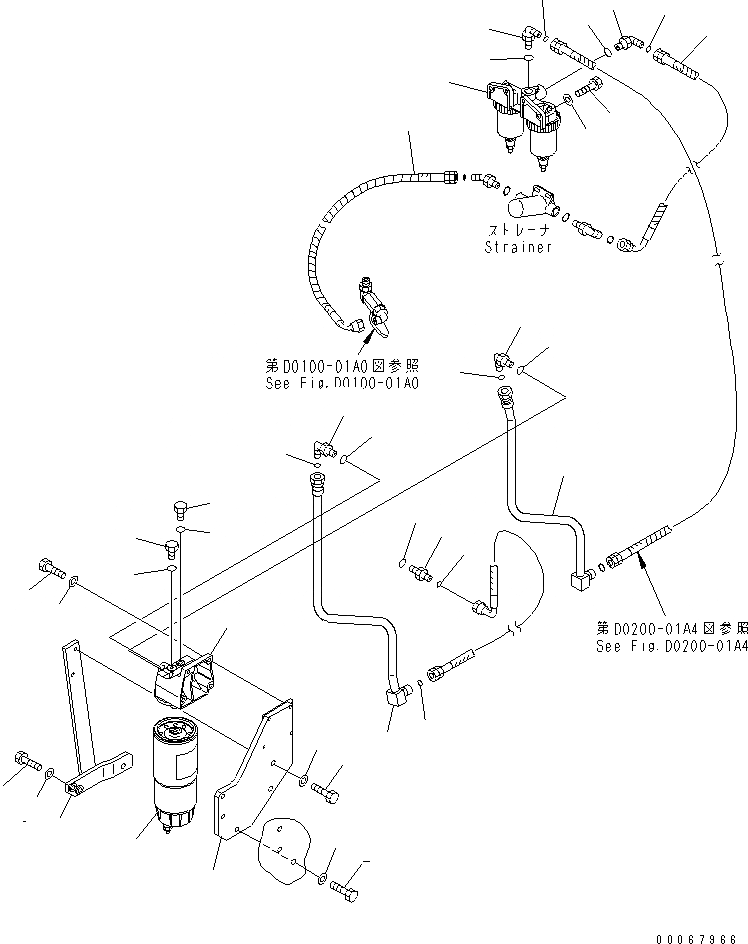 ストレーナ
Strainer

第D0100-01A0図参照
See Fig.D0100-01A0

第D0200-01A4図参照
See Fig.D0200-01A4

00067966