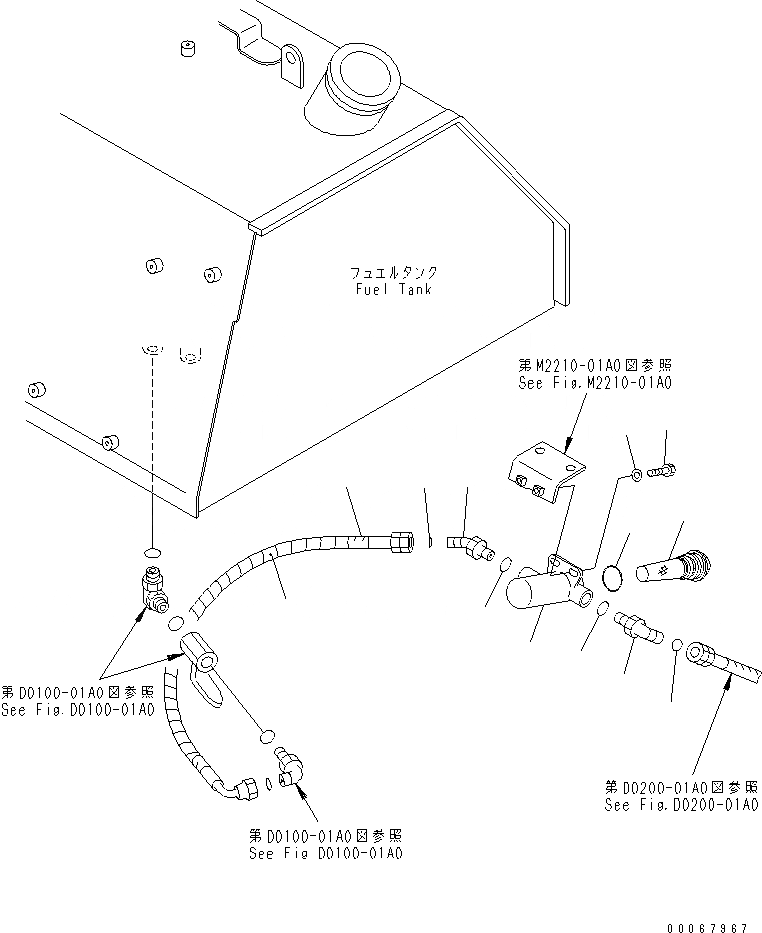 フュエルタンク
Fuel Tank

第M2210-01A0図参照
See Fig.M2210-01A0

第D0100-01A0図参照
See Fig.D0100-01A0

第D0200-01A0図参照
See Fig.D0200-01A0

第D0100-01A0図参照
See Fig D0100-01A0

00067967