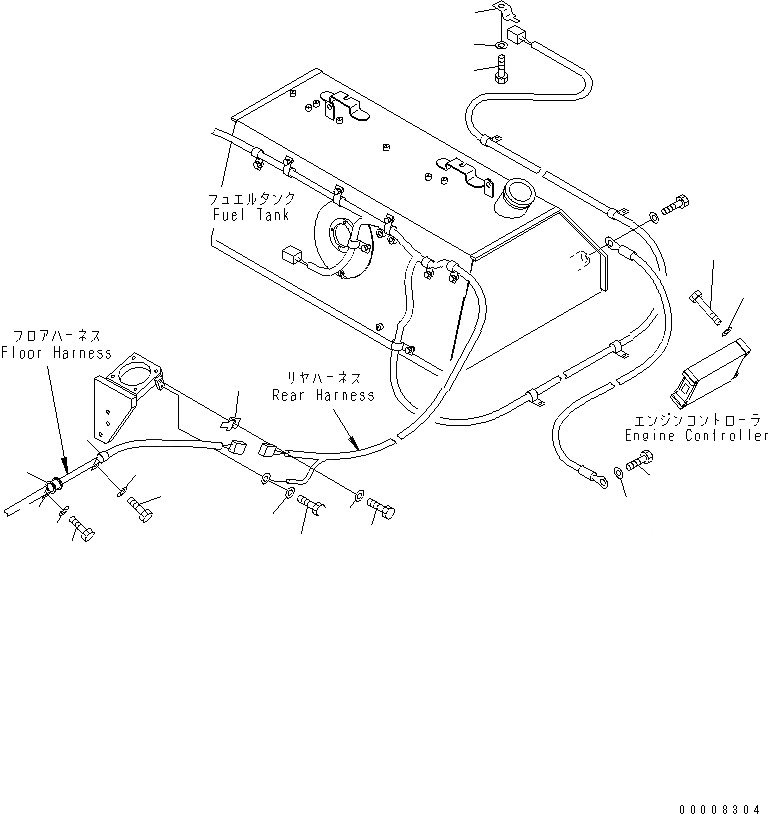 フュエルタンク
Fuel Tank

フロアハーネス
Floor Harness

リヤハーネス
Rear Harness

エンジンコントローラ
Engine Controller

00008304