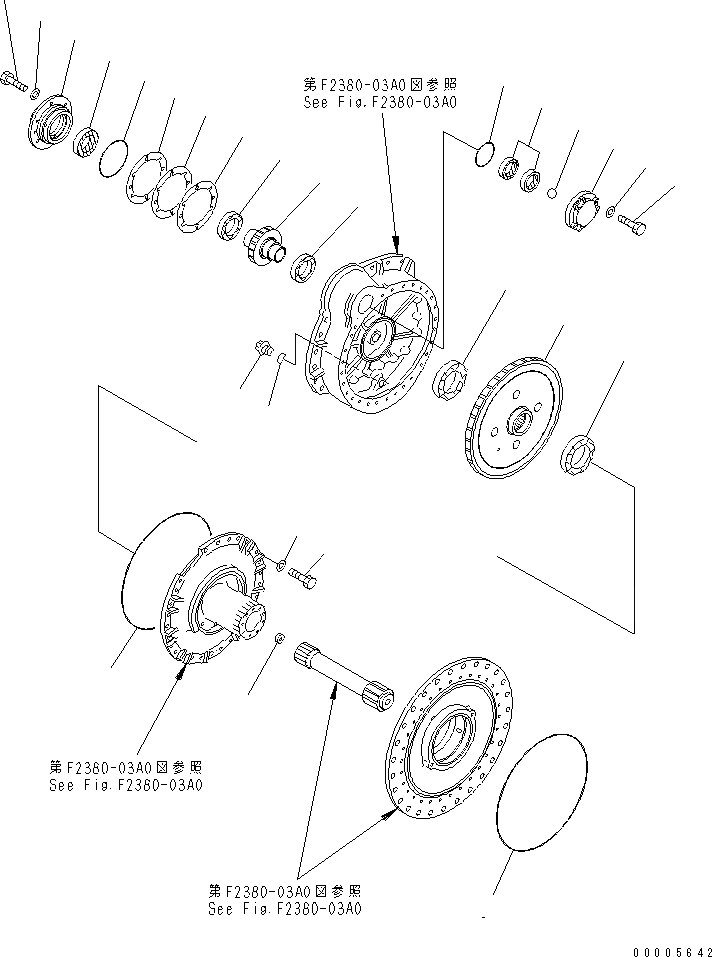 第F2380-03A0図参照
See Fig.F2380-03A0

第F2380-03A0図参照
See Fig.F2380-03A0

第F2380-03A0図参照
See Fig.F2380-03A0

00005642