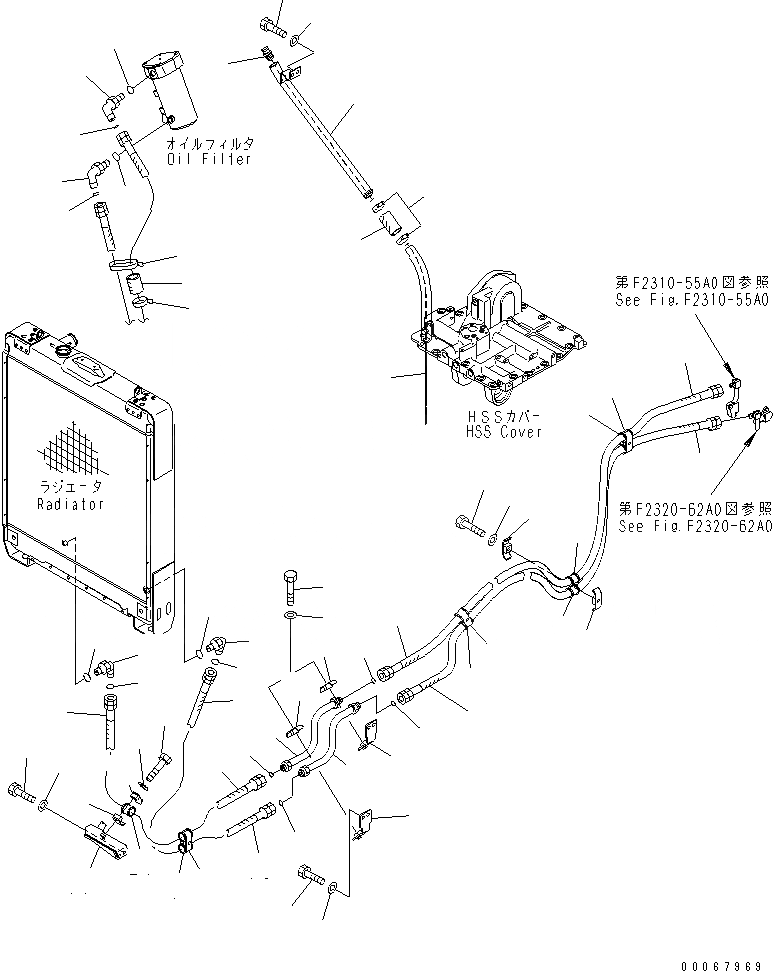 オイルフィルタ
Oil Filter

第F2310-55A0図参照
See Fig.F2310-55A0

HSSカバー
HSS Cover

ラジエータ
Radiator

第F2320-62A0図参照
See Fig.F2320-62A0

00067969