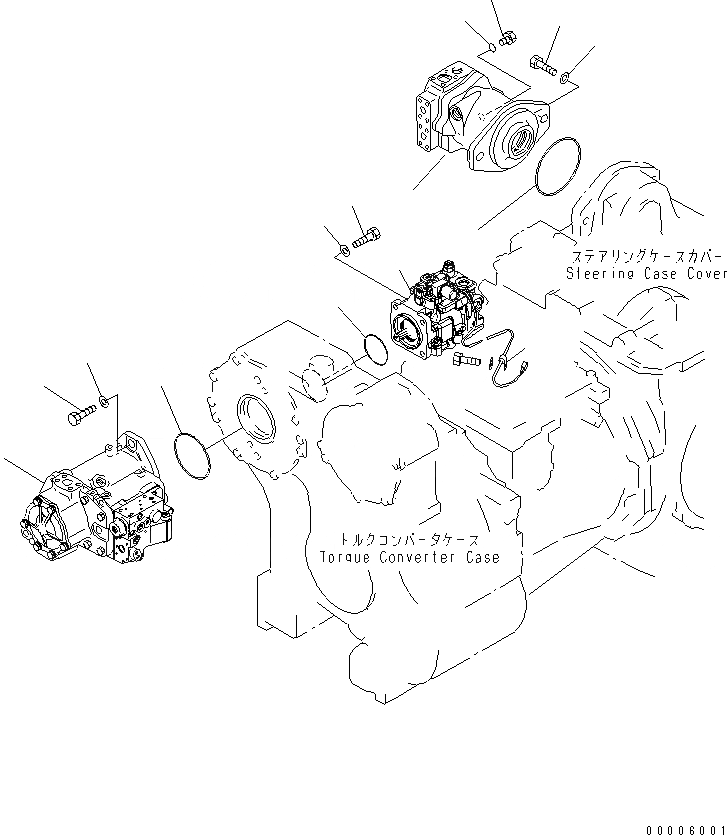 ステアリングケースカバー
Steering Case Cover

トルクコンバータケース
Torque Converter Case

00006001