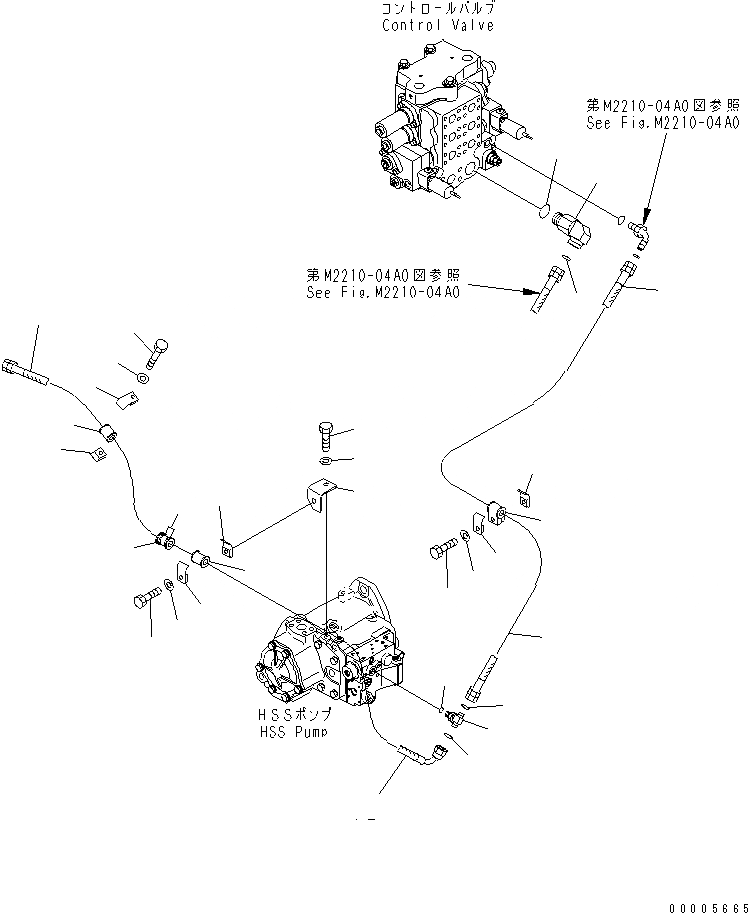 コントロールバルブ
Control Valve

第M2210-04A0図参照
See Fig.M2210-04A0

第M2210-04A0図参照
See Fig.M2210-04A0

HSSポンプ
HSS Pump

00005665