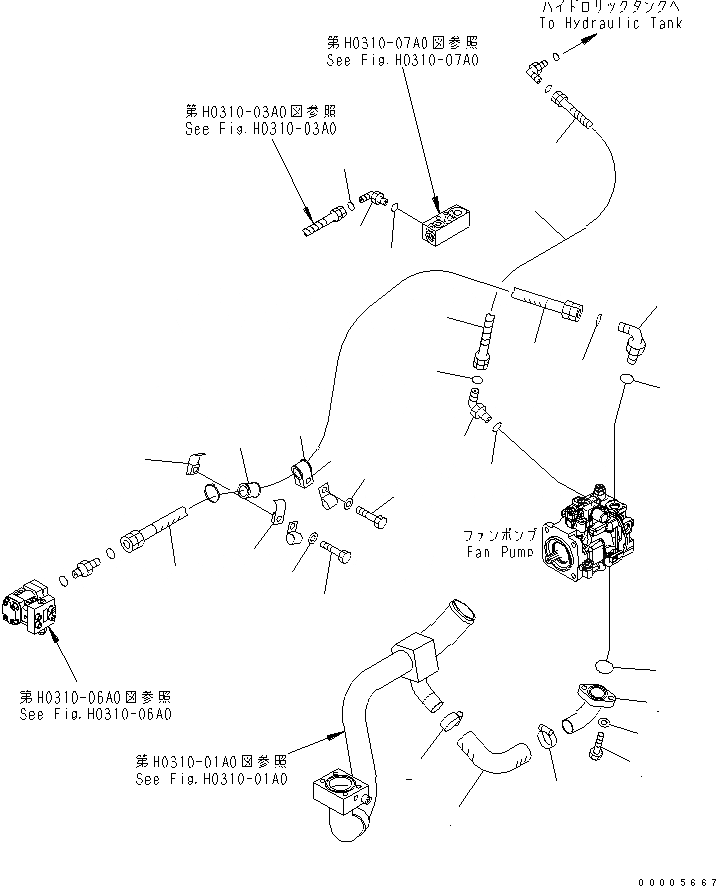 ハイドロリックタンクへ
To Hydraulic Tank

第H0310-07A0図参照
See Fig.H0310-07A0

第H0310-03A0図参照
See Fig.H0310-03A0

ファンポンプ
Fan Pump

第H0310-06A0図参照
See Fig.H0310-06A0

第H0310-01A0図参照
See Fig.H0310-01A0

00005667