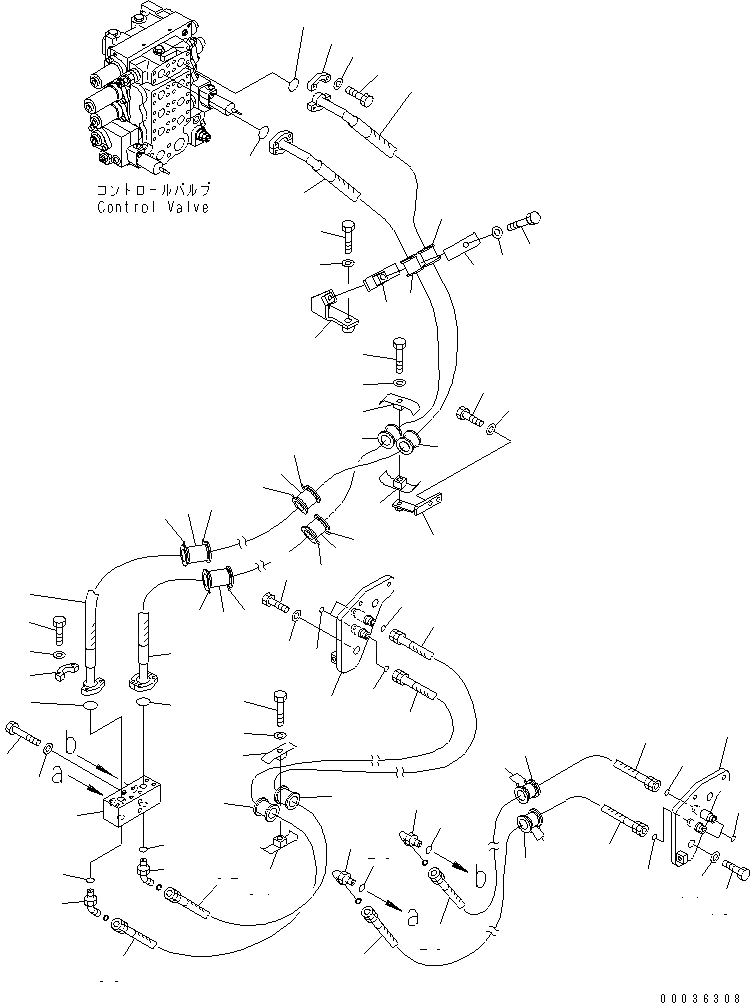 コントロールバルブ
Control Valve

b
a
b
a

00036308