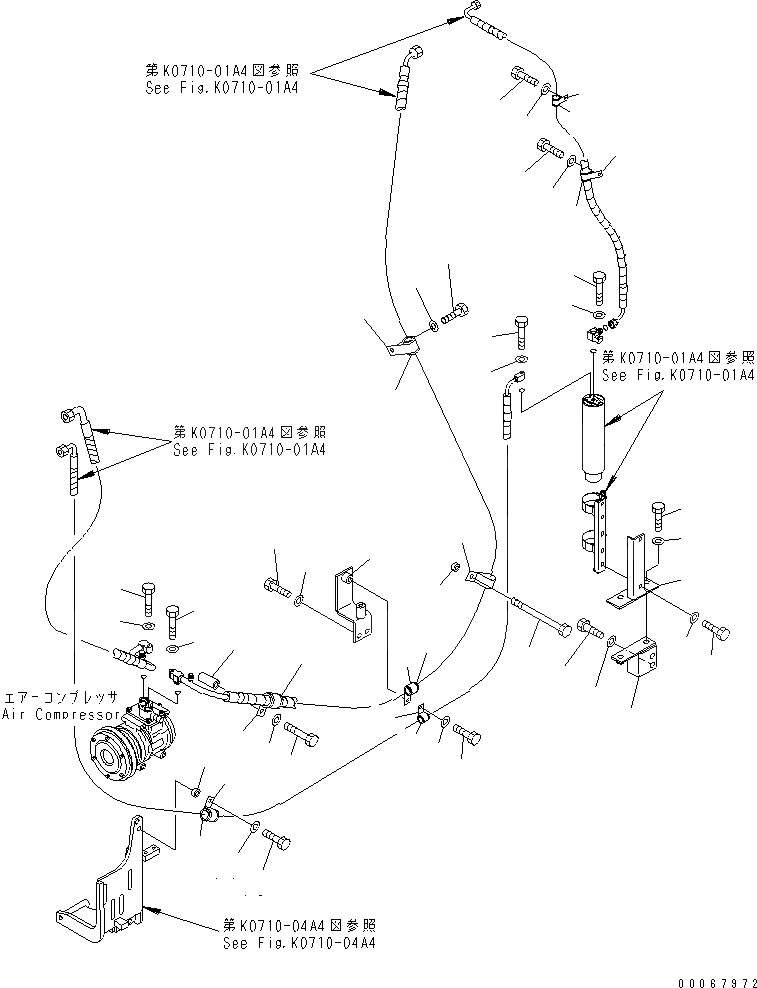 第K0710-01A4図参照
See Fig.K0710-01A4

第K0710-01A4図参照
See Fig.K0710-01A4

第K0710-01A4図参照
See Fig.K0710-01A4

エアーコンプレッサ
Air Compressor

第K0710-04A4図参照
See Fig.K0710-04A4

00067972