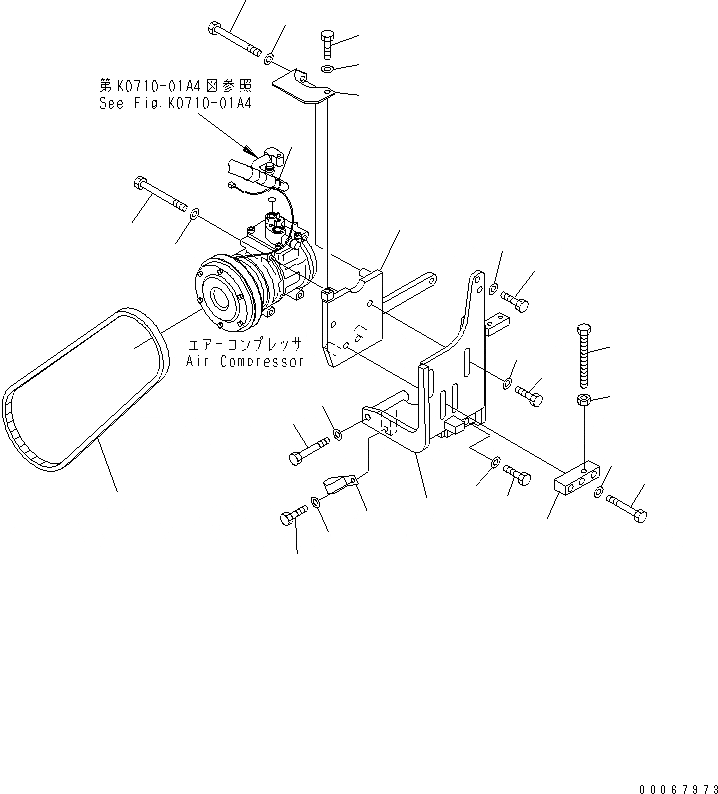 第K0710-01A4図参照
See Fig.K0710-01A4

エアーコンプレッサ
Air Compressor

00067973