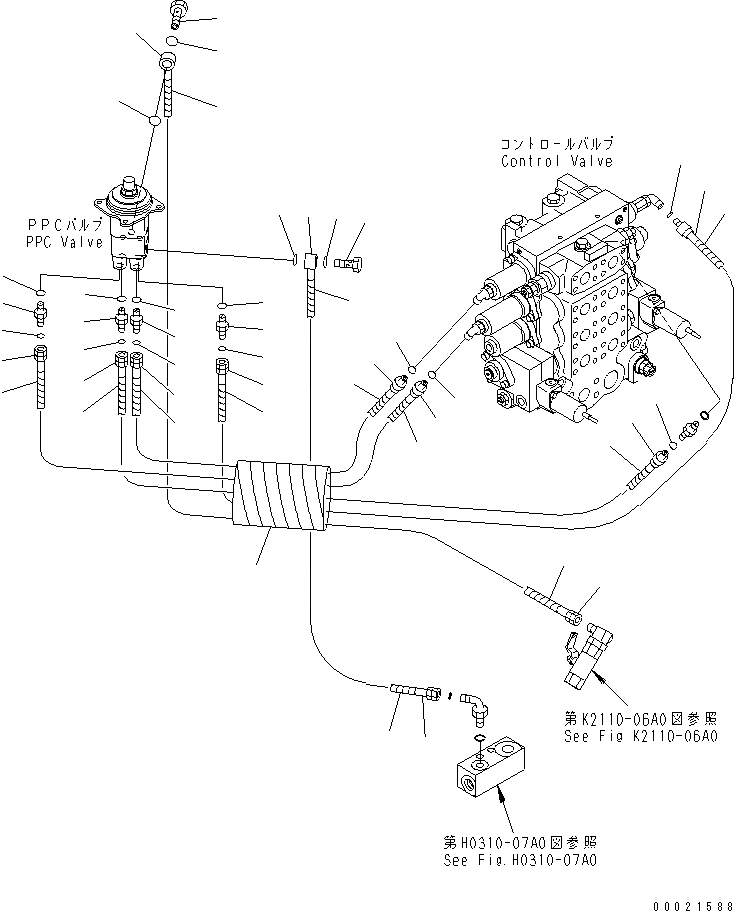 コントロールバルブ
Control Valve

PPCバルブ
PPC Valve

第K2110-06A0図参照
See Fig K2110-06A0

第H0310-07A0図参照
See Fig.H0310-07A0

00021588