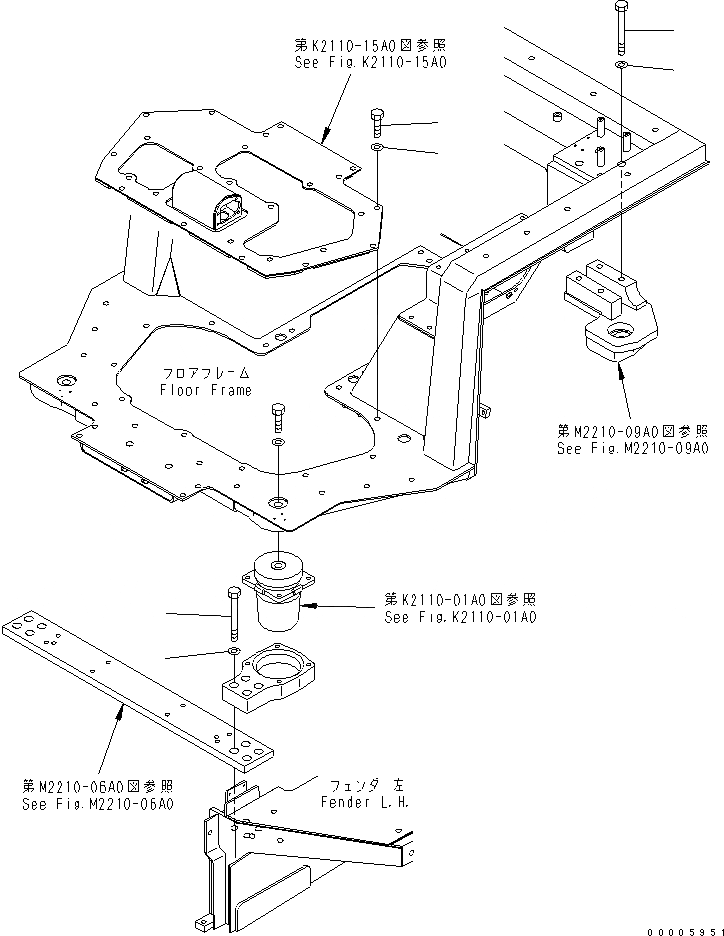 第K2110-15A0図参照
See Fig.K2110-15A0

フロアフレーム
Floor Frame

第M2210-09A0図参照
See Fig.M2210-09A0

第K2110-01A0図参照
See Fig.K2110-01A0

第M2210-06A0図参照
See Fig.M2210-06A0

フェンダ 左
Fender L.H.

00005951