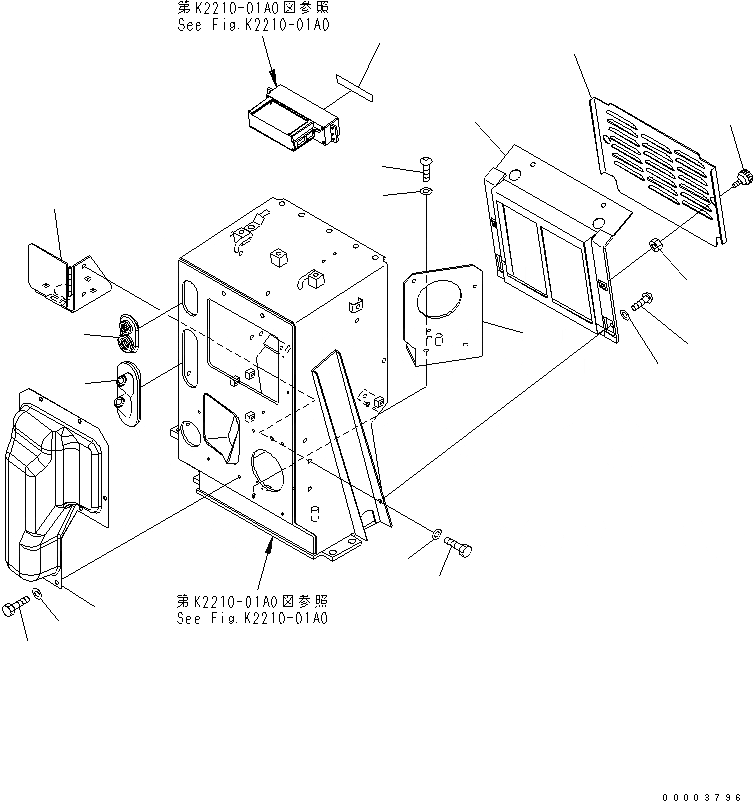 第K2210-01A0図参照
See Fig.K2210-01A0

第K2210-01A0図参照
See Fig.K2210-01A0

00003796