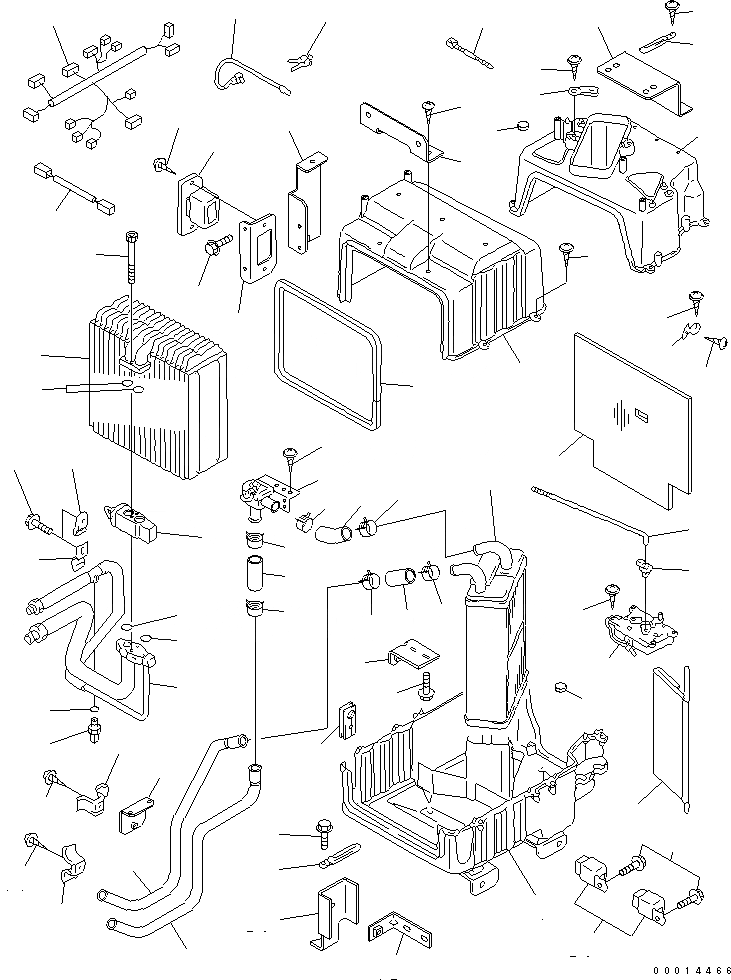 00014466