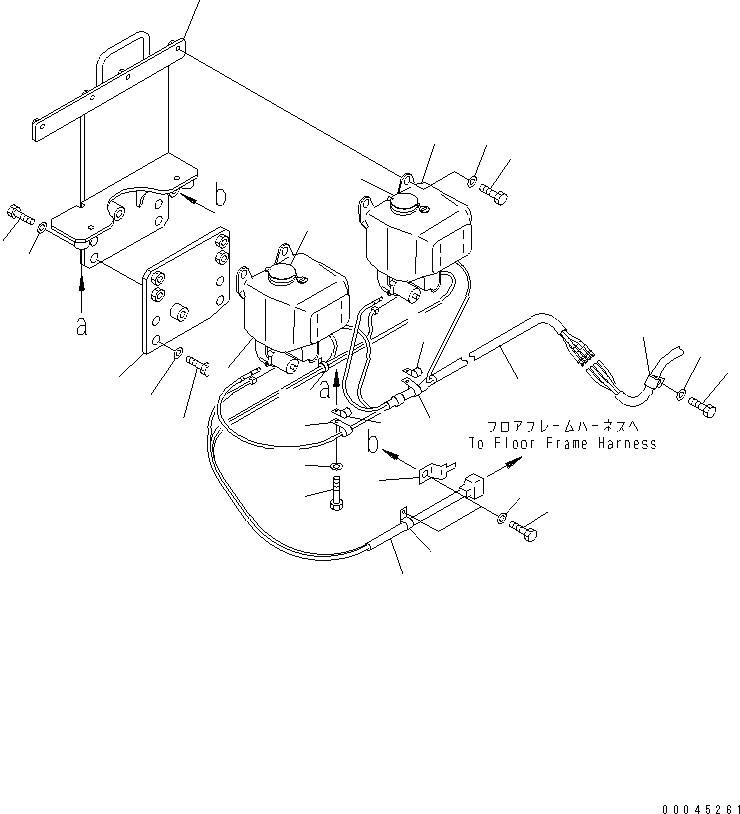 b

a

a

b

フロアフレームハーネスへ
To Floor Frame Harness

00045261