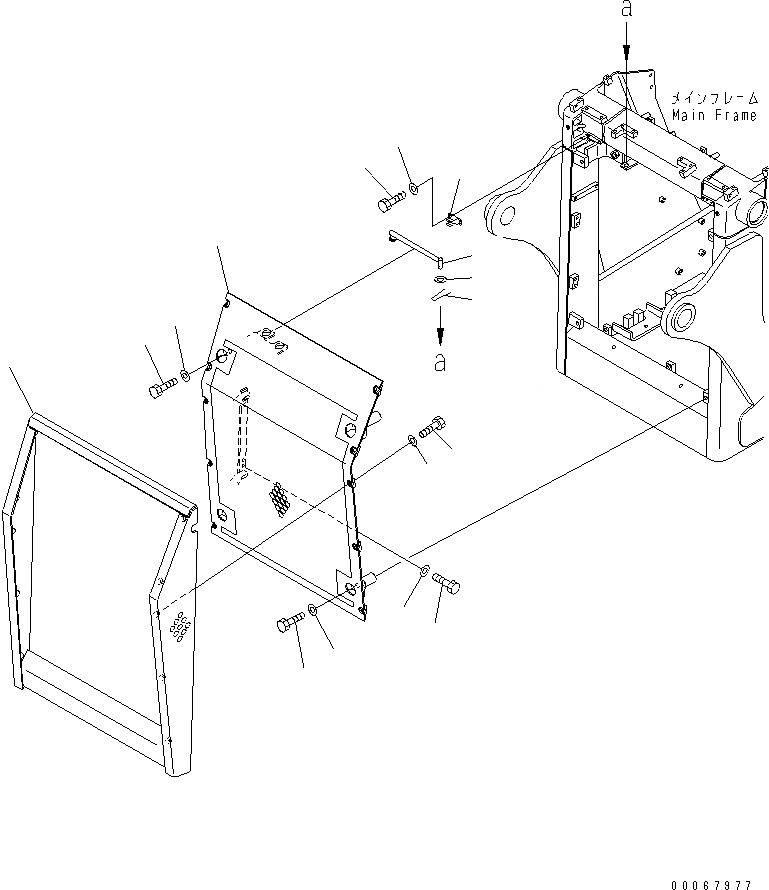 a
メインフレーム
Main Frame
a
00067977