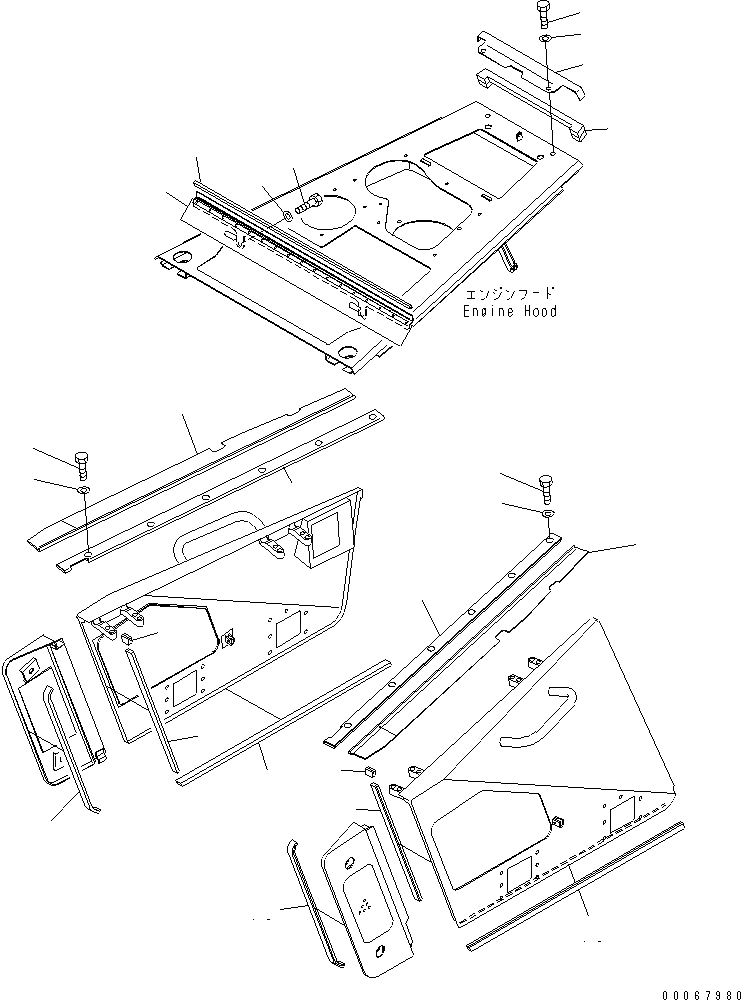 エンジンフード
Engine Hood

00067980