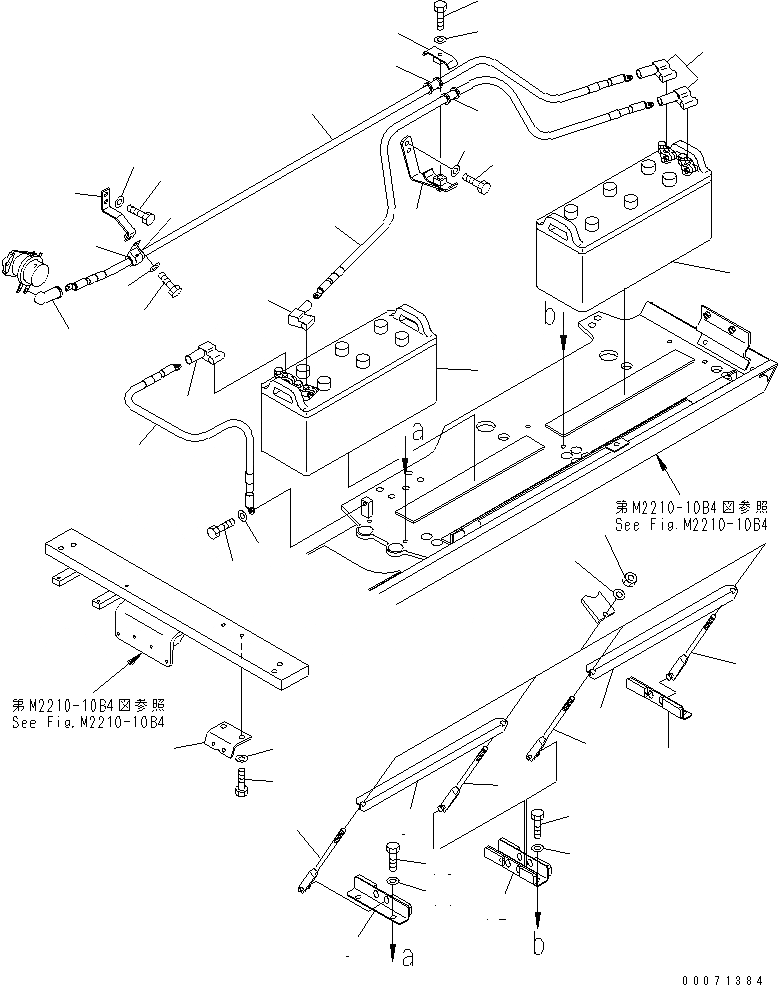 b
a
第M2210-10B4図参照
See Fig.M2210-10B4
第M2210-10B4図参照
See Fig.M2210-10B4
b
a
00071384