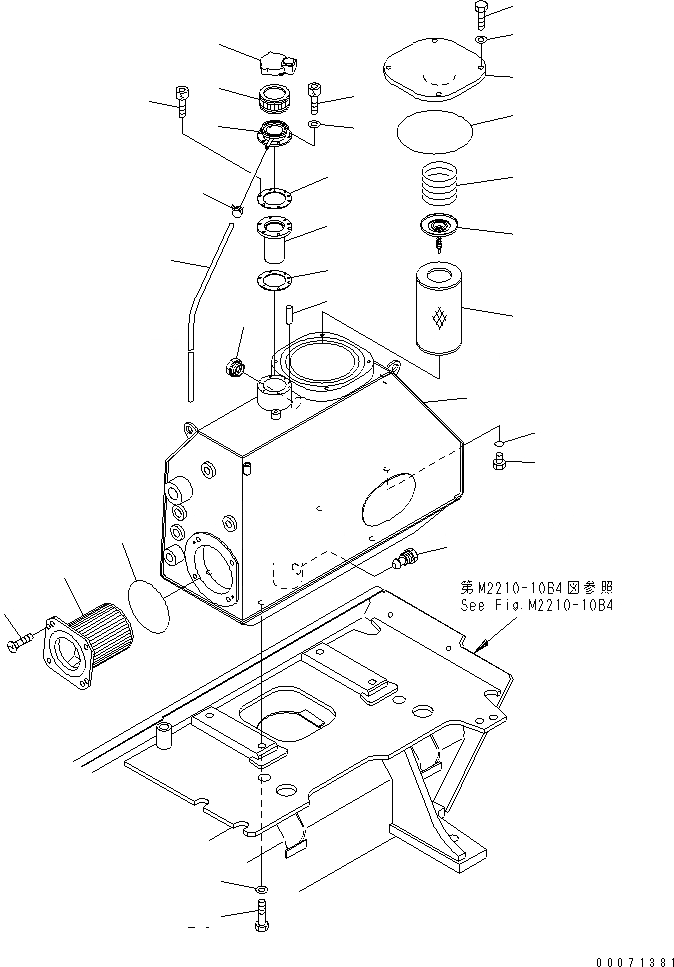 第M2210-10B4図参照
See Fig.M2210-10B4

00071381