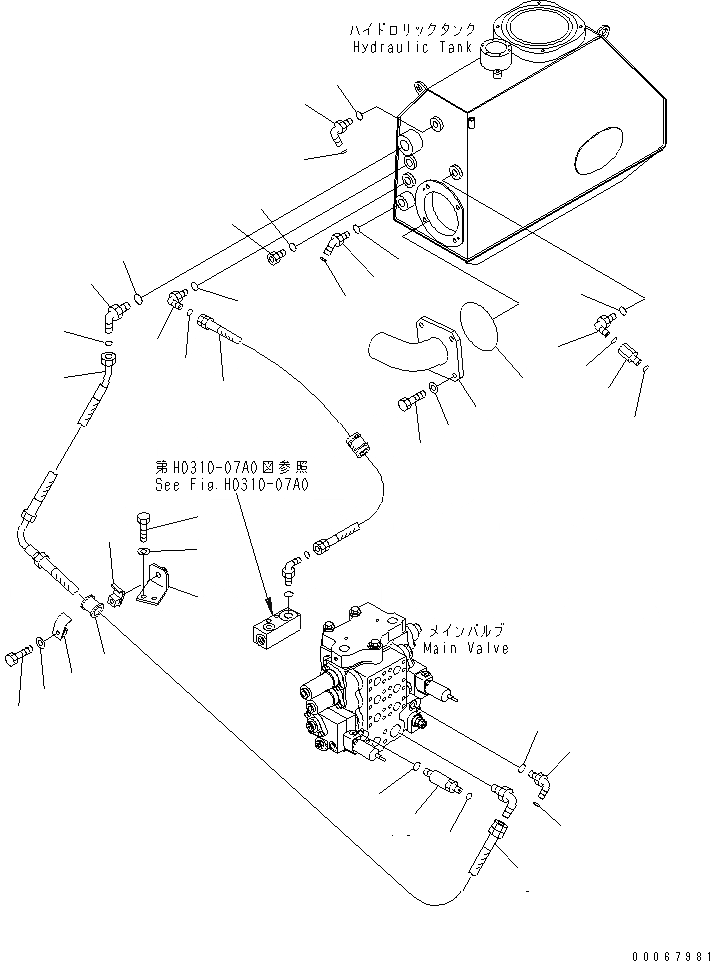 ハイドロリックタンク
Hydraulic Tank

第H0310-07A0図参照
See Fig.H0310-07A0

メインバルブ
Main Valve

00067981