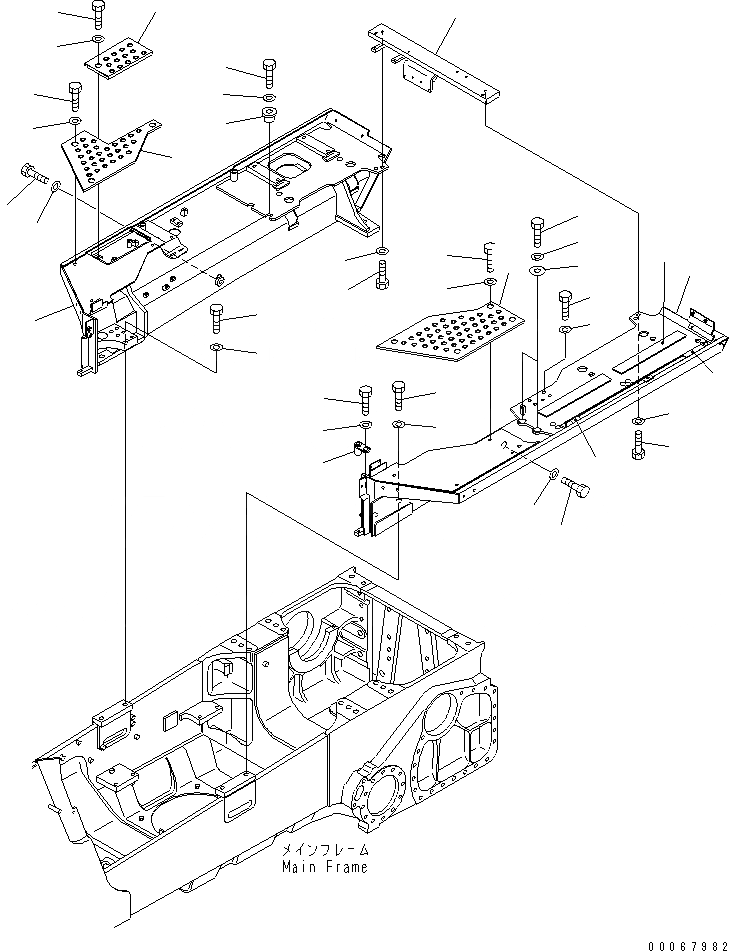 メインフレーム
Main Frame

00067982