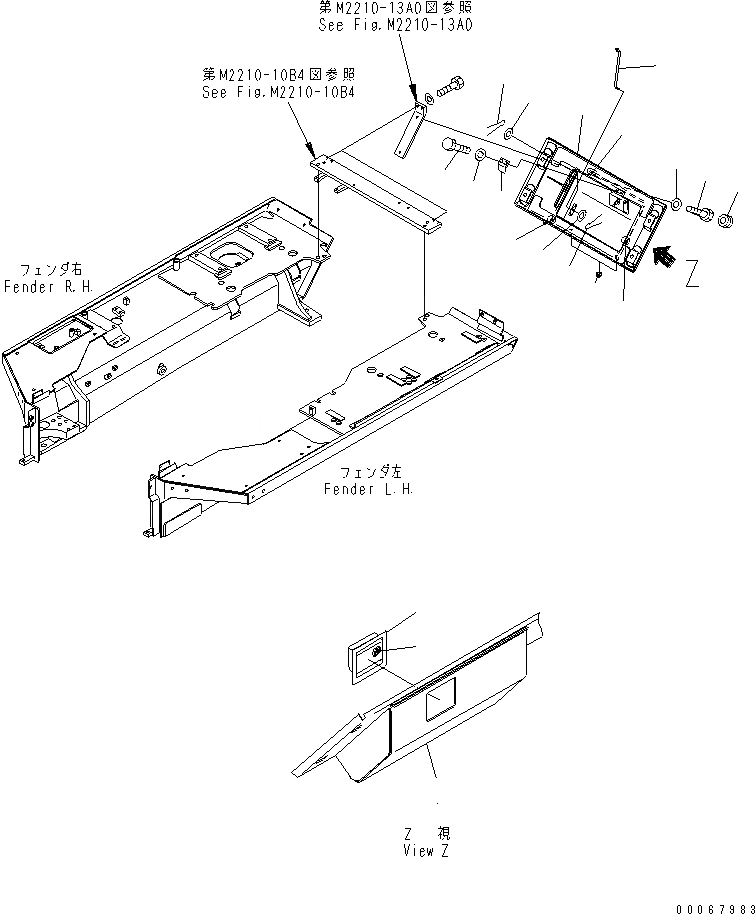 第M2210-13A0図参照
See Fig.M2210-13A0

第M2210-10B4図参照
See Fig.M2210-10B4

フェンダ右
Fender R.H.

Z

フェンダ左
Fender L.H.

Z 視
View Z

00067983