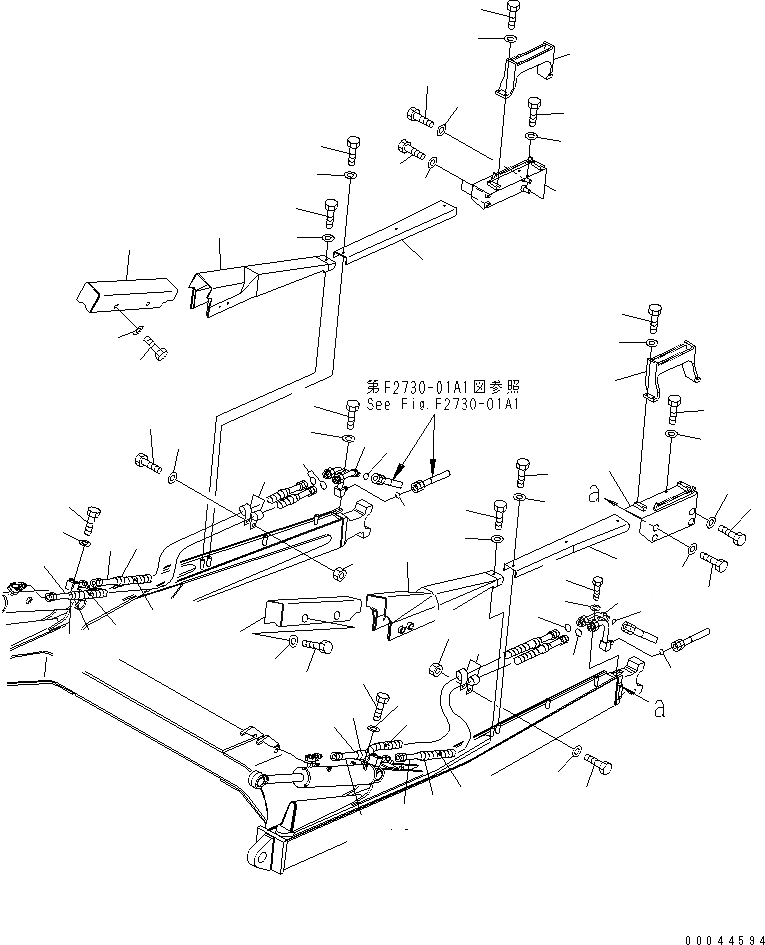 第F2730-01A1図参照
See Fig.F2730-01A1

a

a

00044594