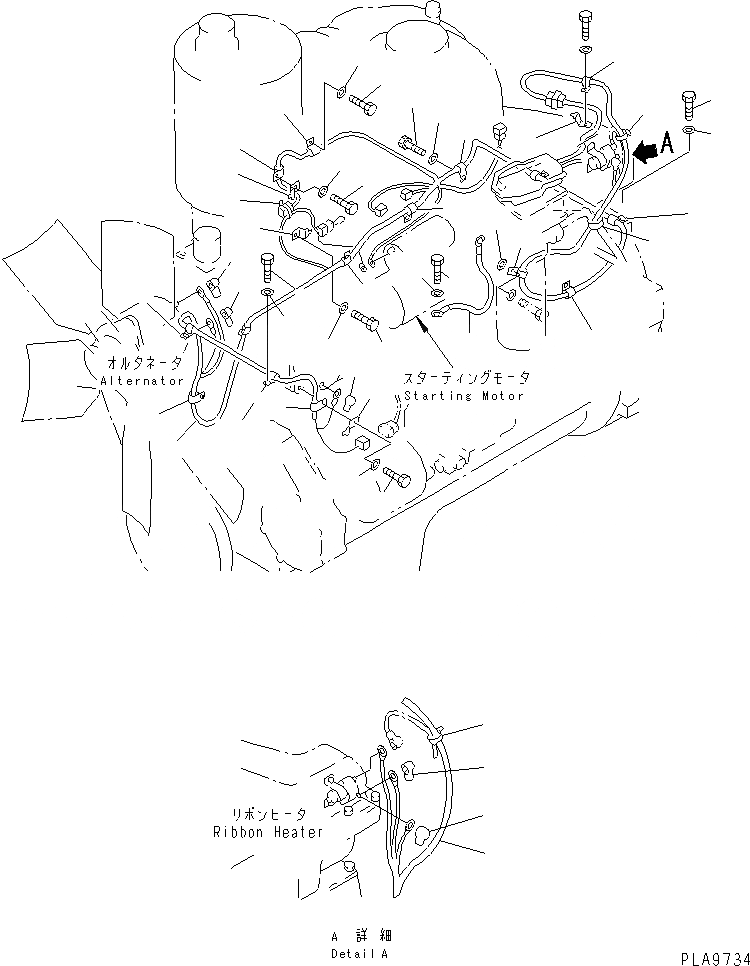 A

オルタネータ
Alternator

スターティングモータ
Starting Motor

リボンヒータ
Ribbon Heater

A 詳細
Detail A

PLA9734