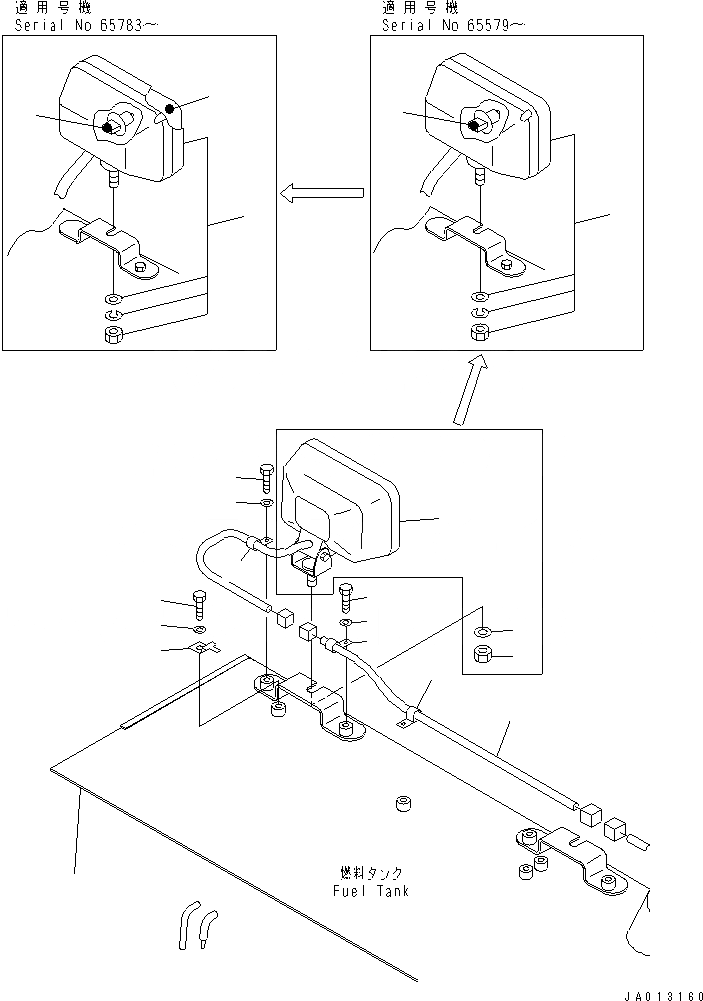 適用号機
Serial No 65783～

適用号機
Serial No 65579～

燃料タンク
Fuel Tank

JA013160