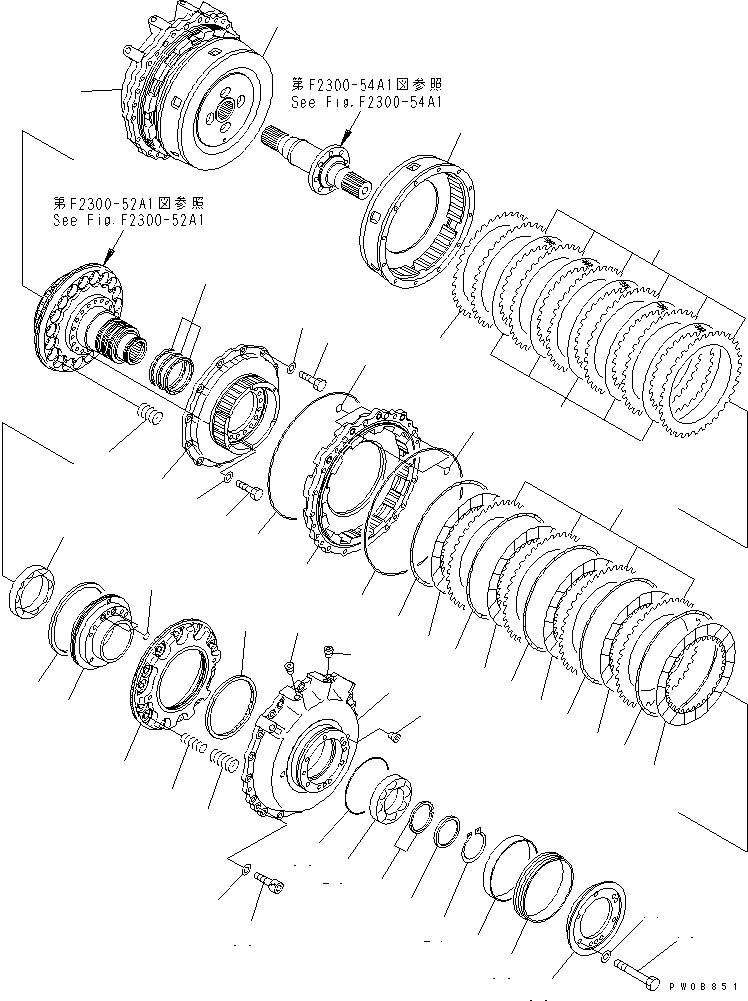 第F2300-54A1図参照
See Fig.F2300-54A1

第F2300-52A1図参照
See Fig.F2300-52A1

PW08851