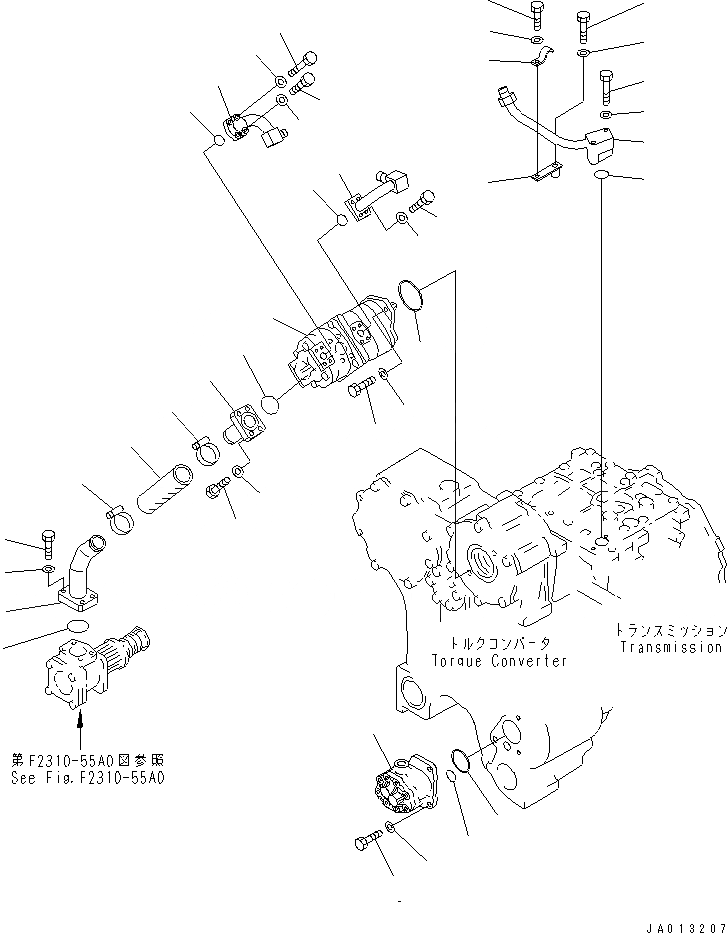 トルクコンバータ
Torque Converter

トランスミッション
Transmission

第F2310-55A0図参照
See Fig.F2310-55A0

JA013207