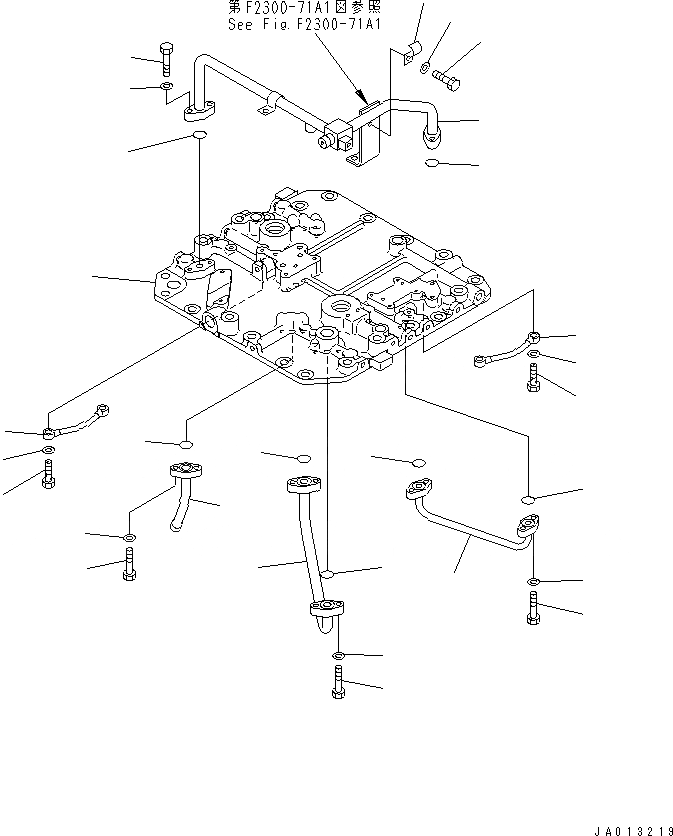 第F2300-71A1図参照
See Fig.F2300-71A1

JA013219