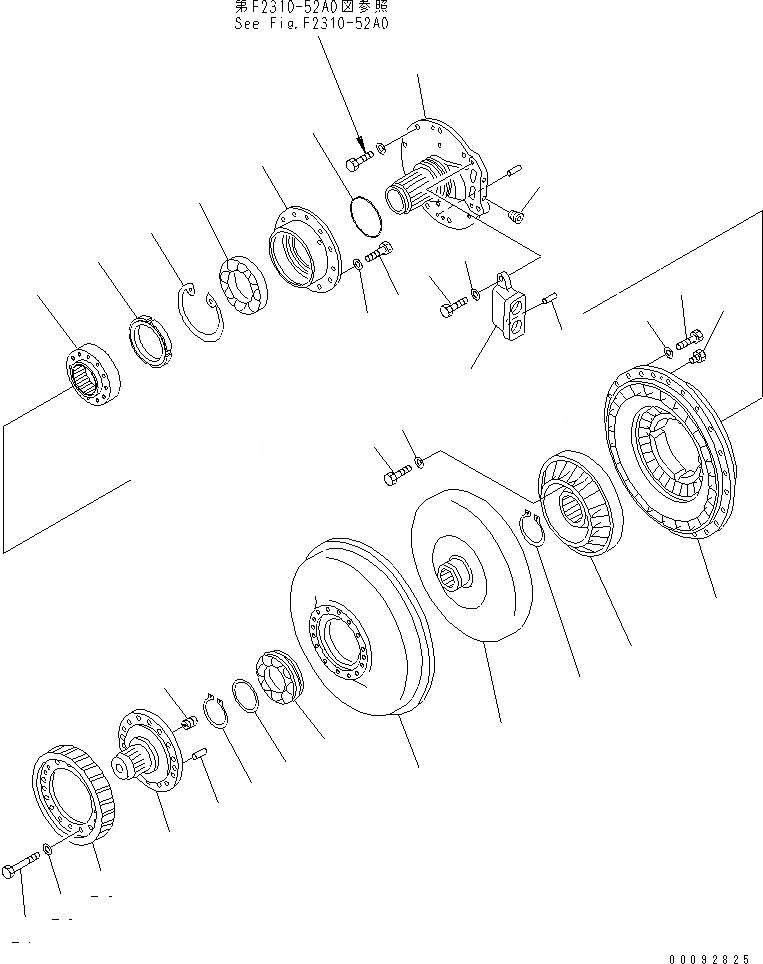 第F2310-52A0図参照
See Fig.F2310-52A0

00092825