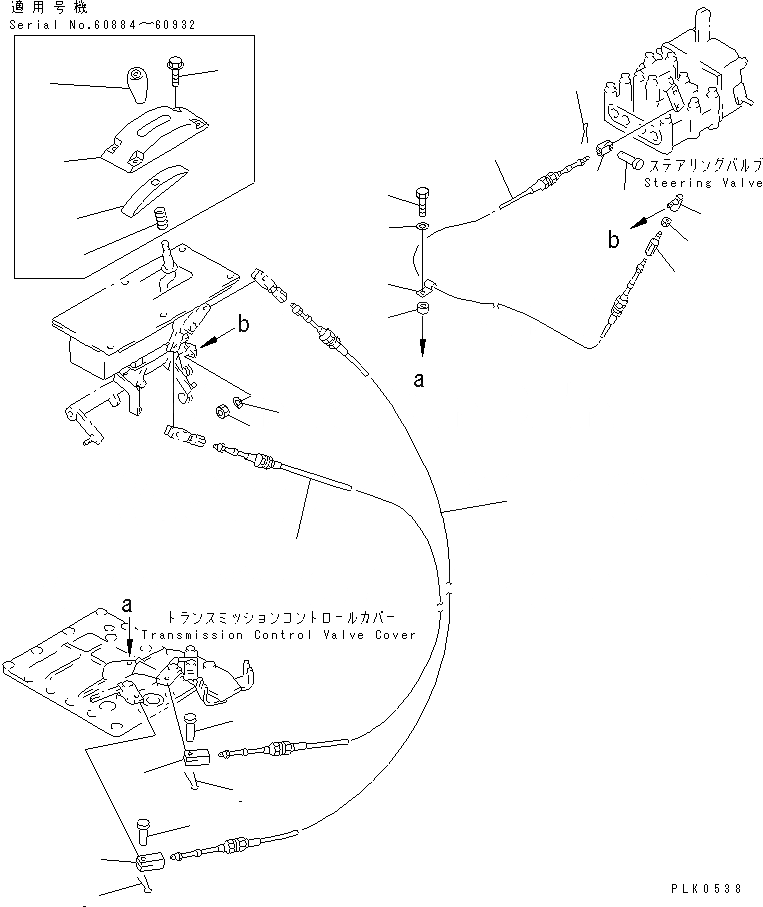 適用号機
Serial No.60884～60932

ステアリングバルブ
Steering Valve

b

b

a

a

トランスミッションコントロールカバー
Transmission Control Valve Cover

PLK0538