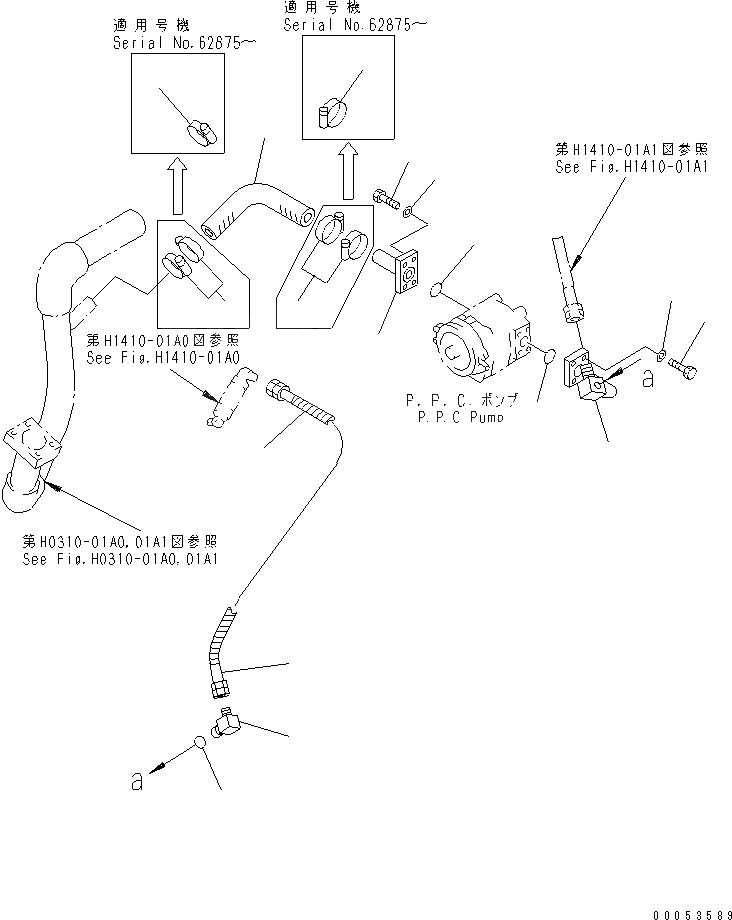 適用号機
Serial No.62675～

適用号機
Serial No.62875～

第H1410-01A1図参照
See Fig.H1410-01A1

第H1410-01A0図参照
See Fig.H1410-01A0

P.P.C.ポンプ
P.P.C Pump

a

第H0310-01A0,01A1図参照
See Fig.H0310-01A0,01A1

a

00053589