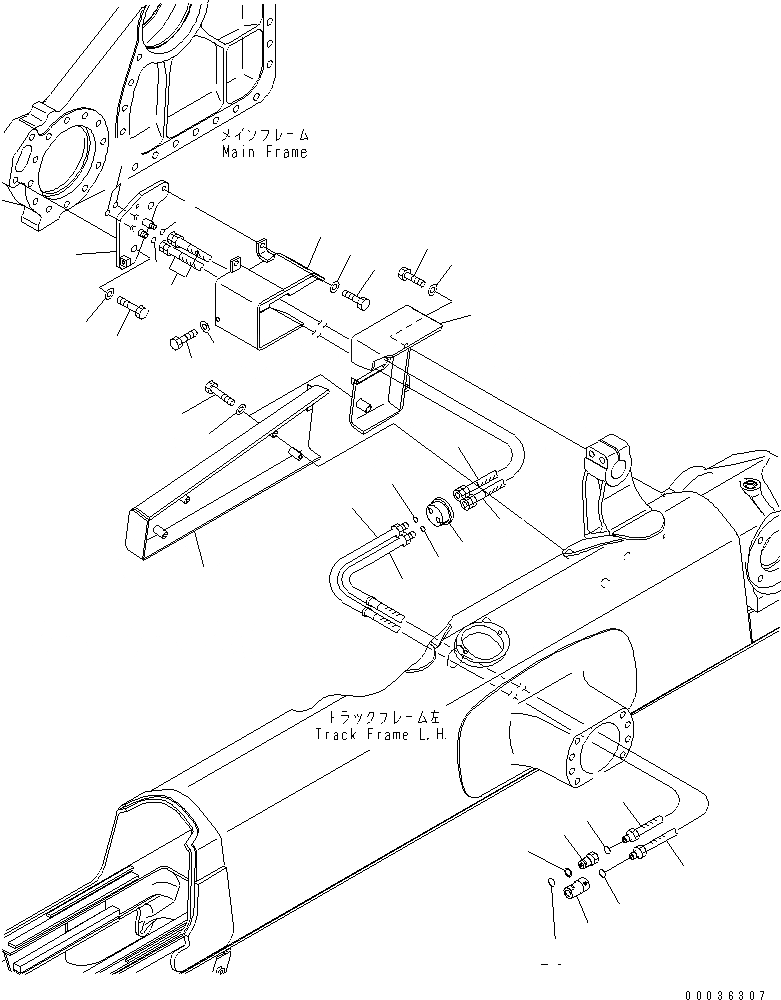 メインフレーム
Main Frame

トラックフレーム左
Track Frame L.H.

00036307