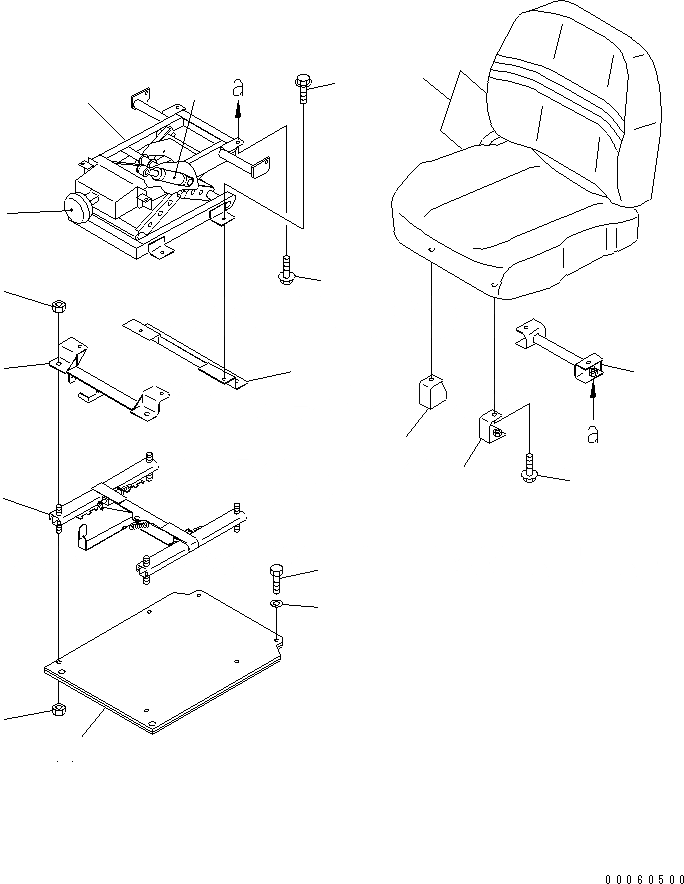 a

a

00060500