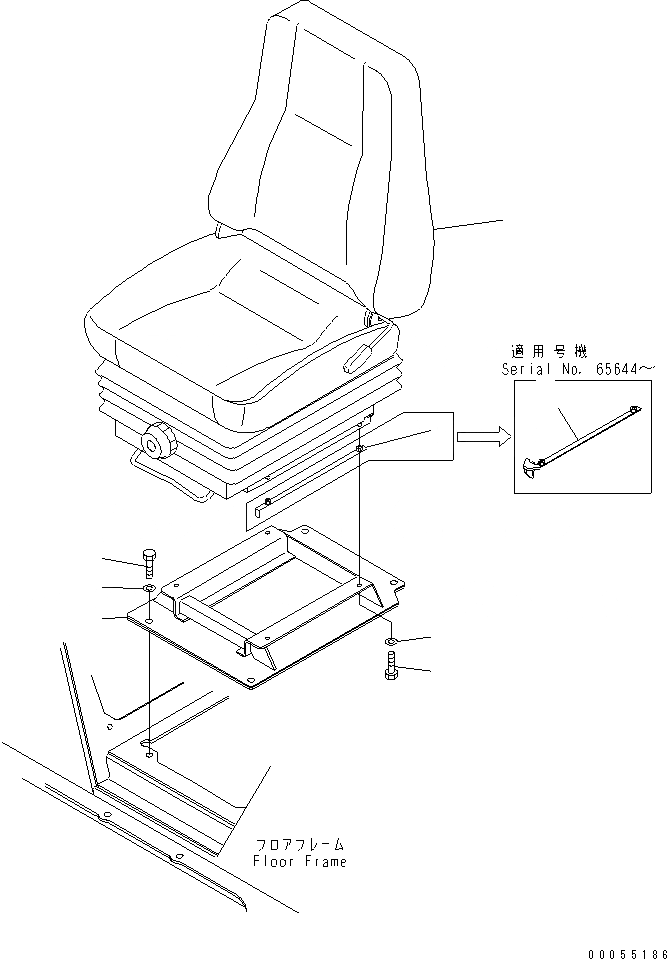 適用号機
Serial No. 65644~

フロアフレーム
Floor Frame

00055186