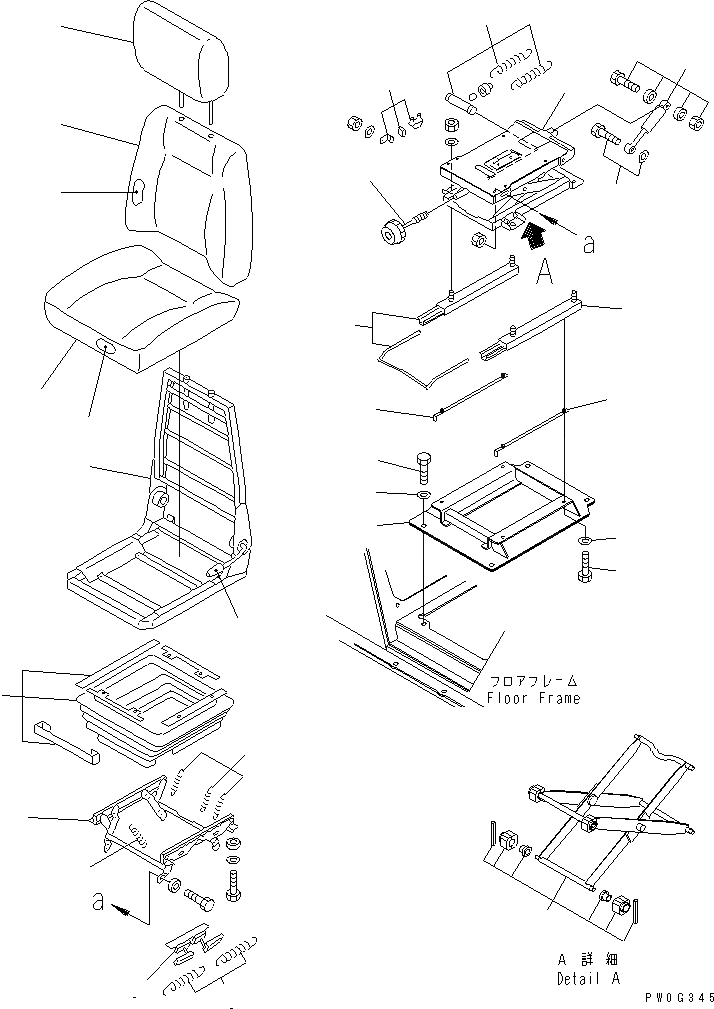 a

A

フロアフレーム
Floor Frame

a

A 詳細
Detail A

PW0G345