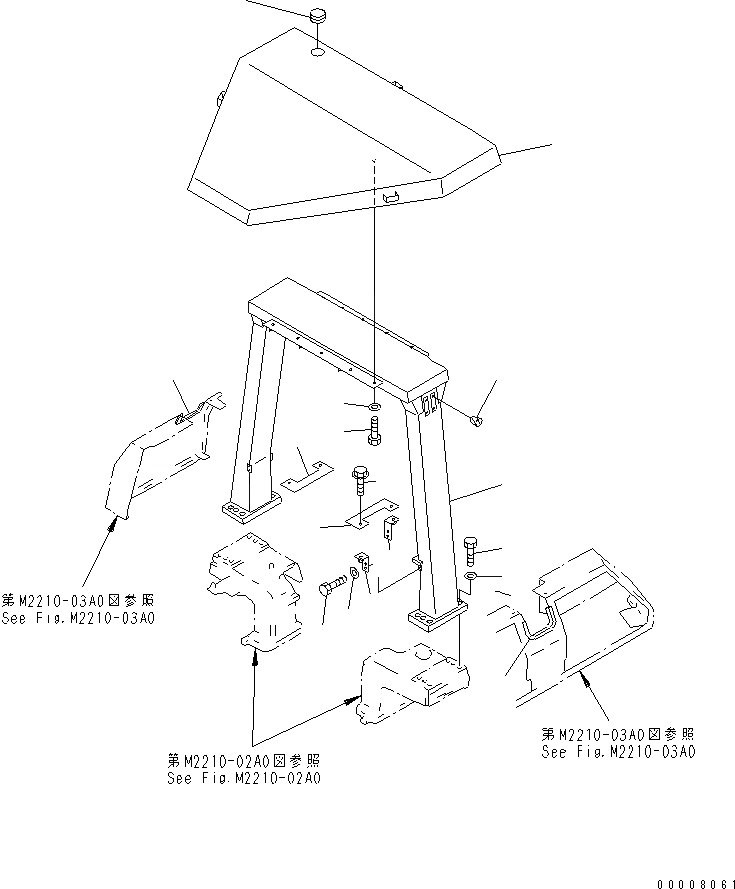 第M2210-03A0図参照
See Fig.M2210-03A0

第M2210-02A0図参照
See Fig.M2210-02A0

第M2210-03A0図参照
See Fig.M2210-03A0

00008061