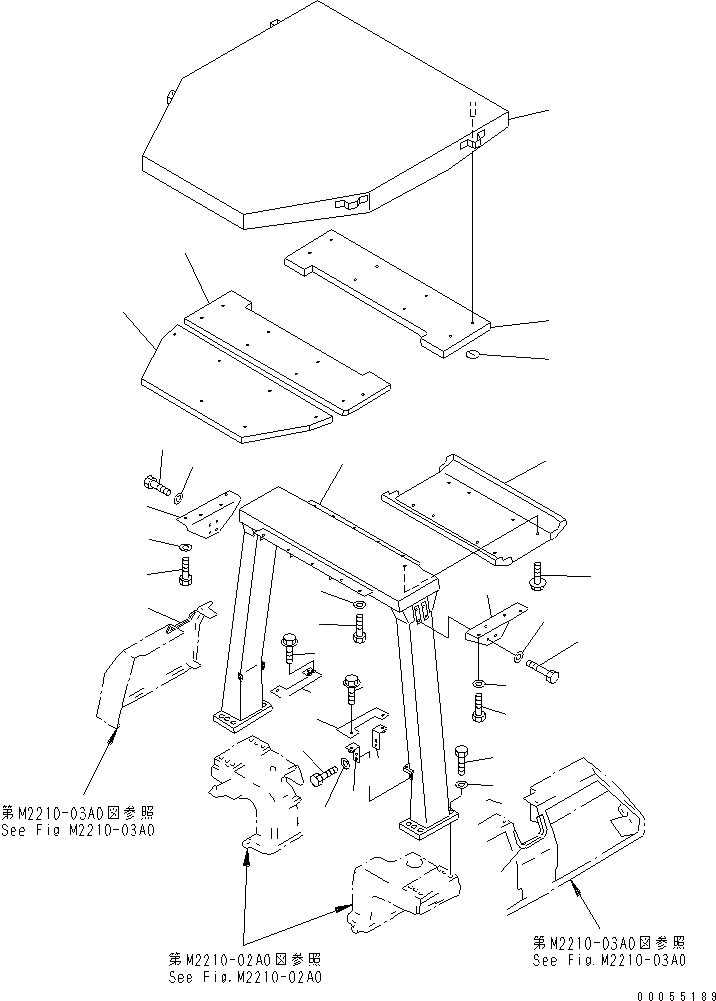 第M2210-03A0図参照
See Fig M2210-03A0

第M2210-02A0図参照
See Fig.M2210-02A0

第M2210-03A0図参照
See Fig.M2210-03A0

00055189