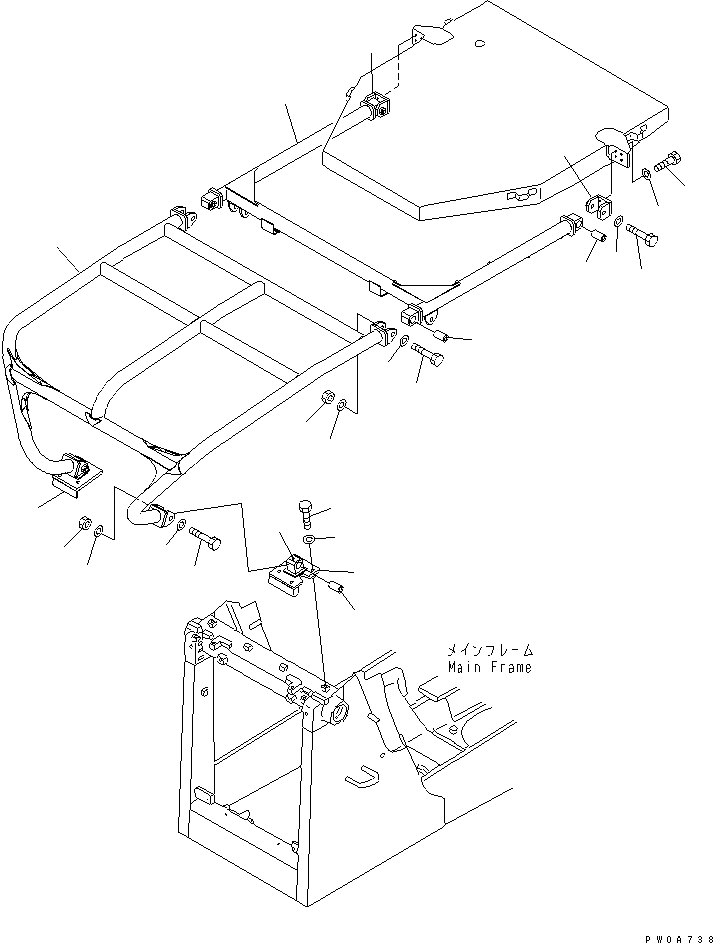 メインフレーム
Main Frame

PW0A738