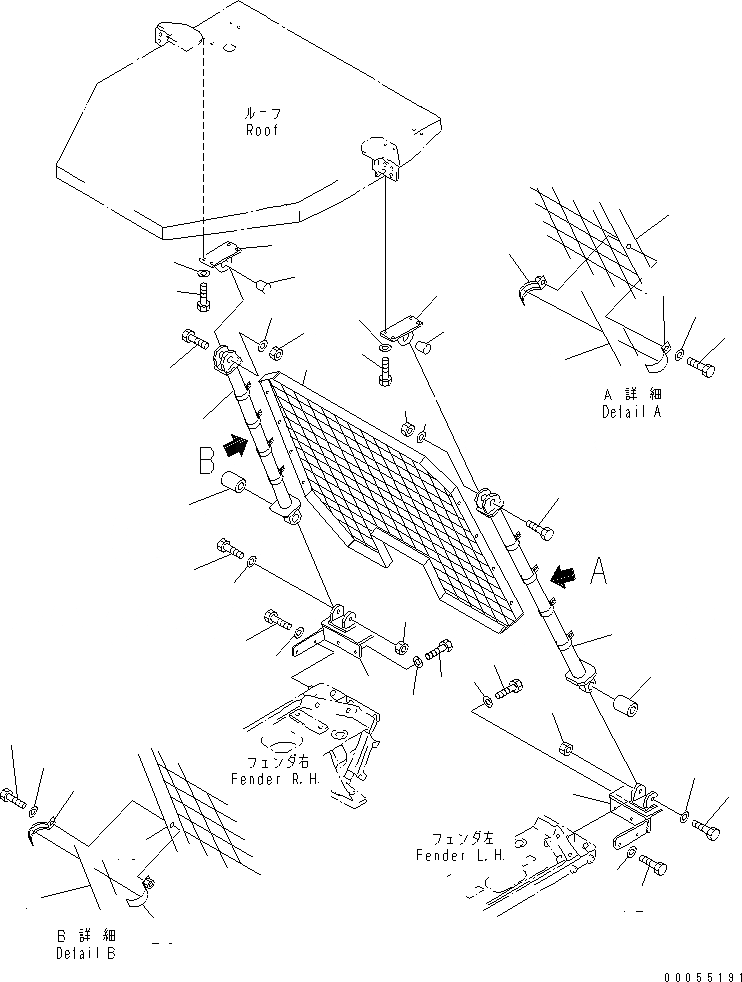 ルーフ
Roof

A 詳細
Detail A

B

A

フェンダ右
Fender R.H.

フェンダ左
Fender L.H.

B 詳細
Detail B

00055191