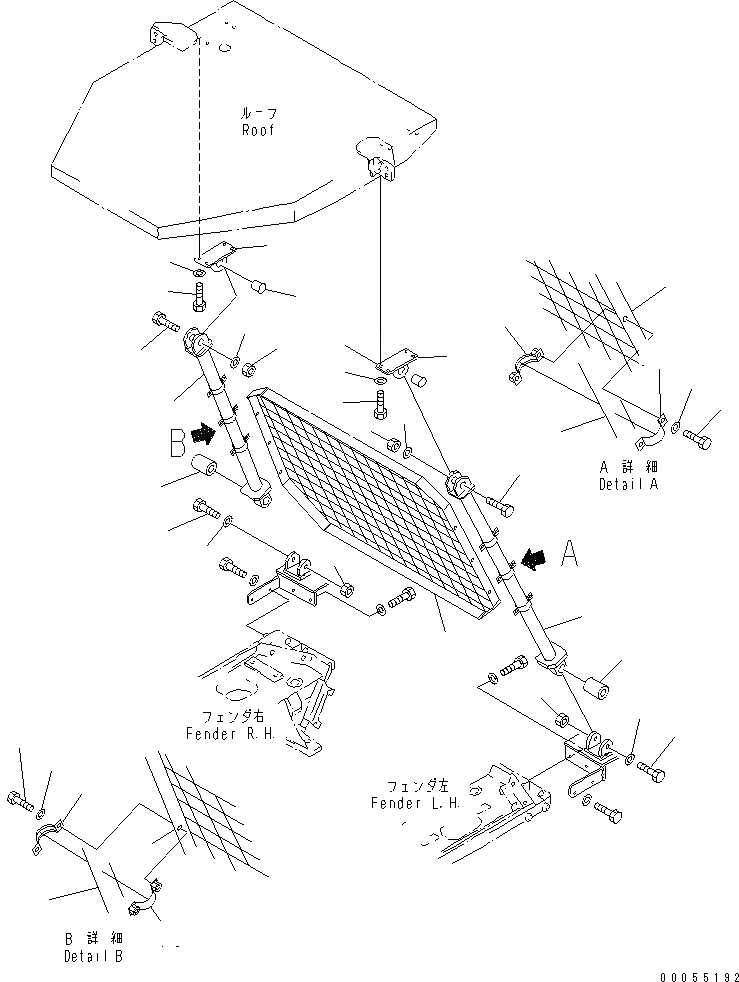 ルーフ
Roof

B

A

A 詳細
Detail A

フェンダ右
Fender R.H.

フェンダ左
Fender L.H.

B 詳細
Detail B

00055192