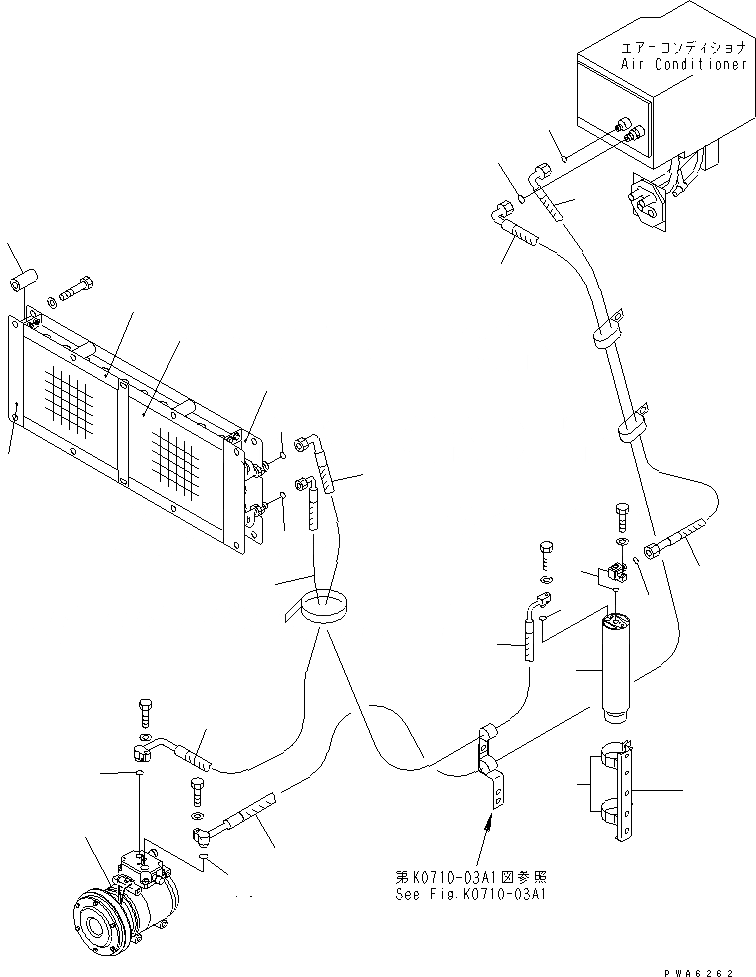 エアーコンディショナ
Air Conditioner

第K0710-03A1図参照
See Fig.K0710-03A1

PWA6262