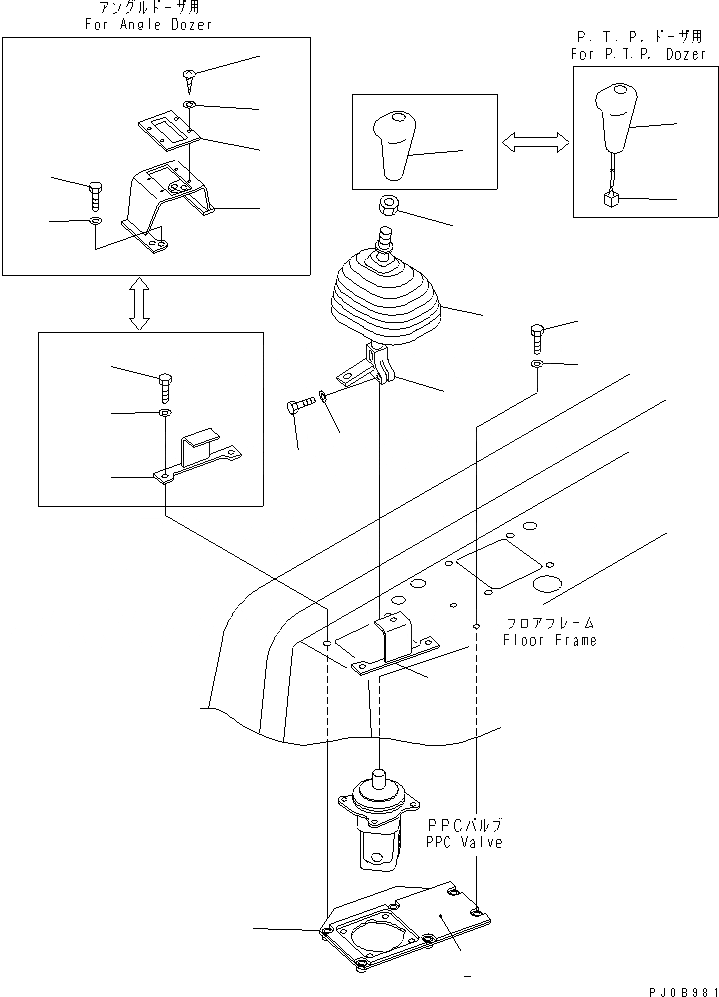 アングルドーザ用
For Angle Dozer

P. T. P. ドーザ用
For P. T. P. Dozer

フロアフレーム
Floor Frame

PPCバルブ
PPC Valve

PJ0B981