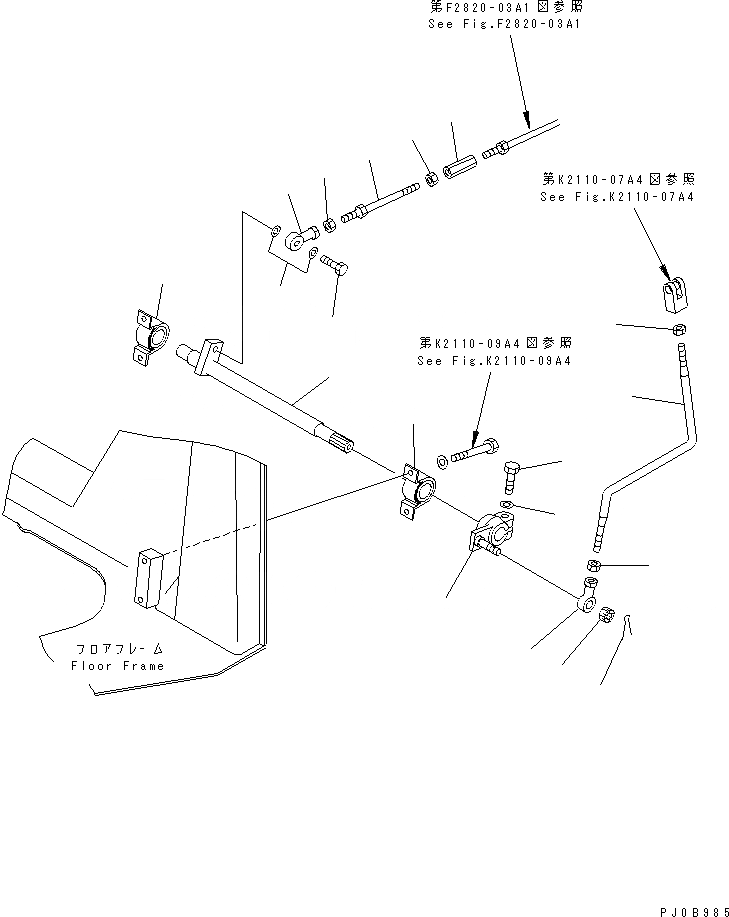 第F2820-03A1図参照
See Fig.F2820-03A1

第K2110-07A4図参照
See Fig.K2110-07A4

第K2110-09A4図参照
See Fig.K2110-09A4

フロアフレーム
Floor Frame

PJ0B985