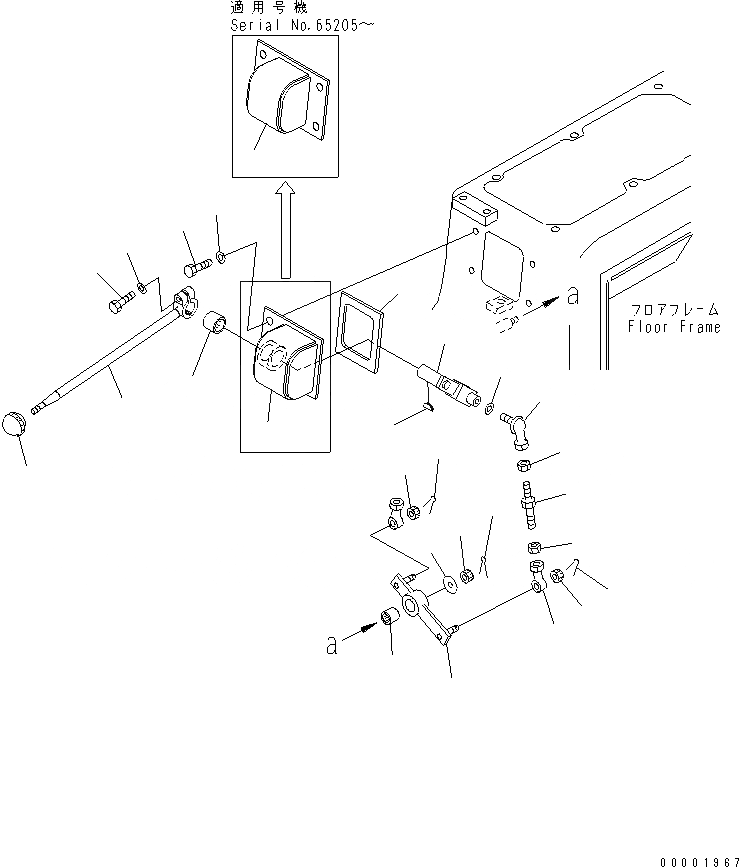 適用号機
Serial No.65205～

a

フロアフレーム
Floor Frame

a

00001967