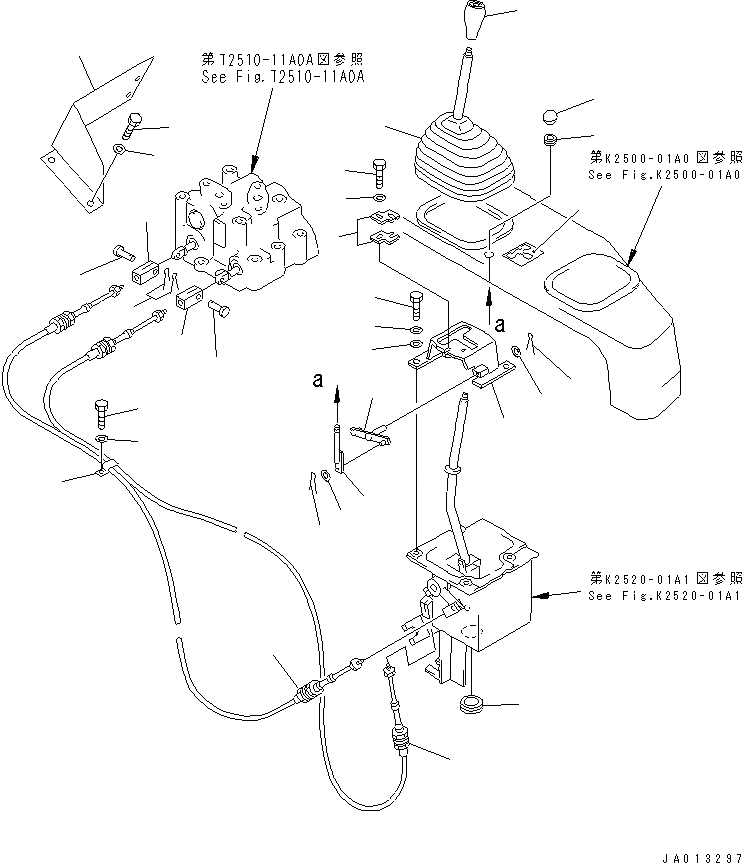 第T2510-11A0A図参照
See Fig.T2510-11A0A

第K2500-01A0図参照
See Fig.K2500-01A0

a

a

第K2520-01A1図参照
See Fig.K2520-01A1

JA013297